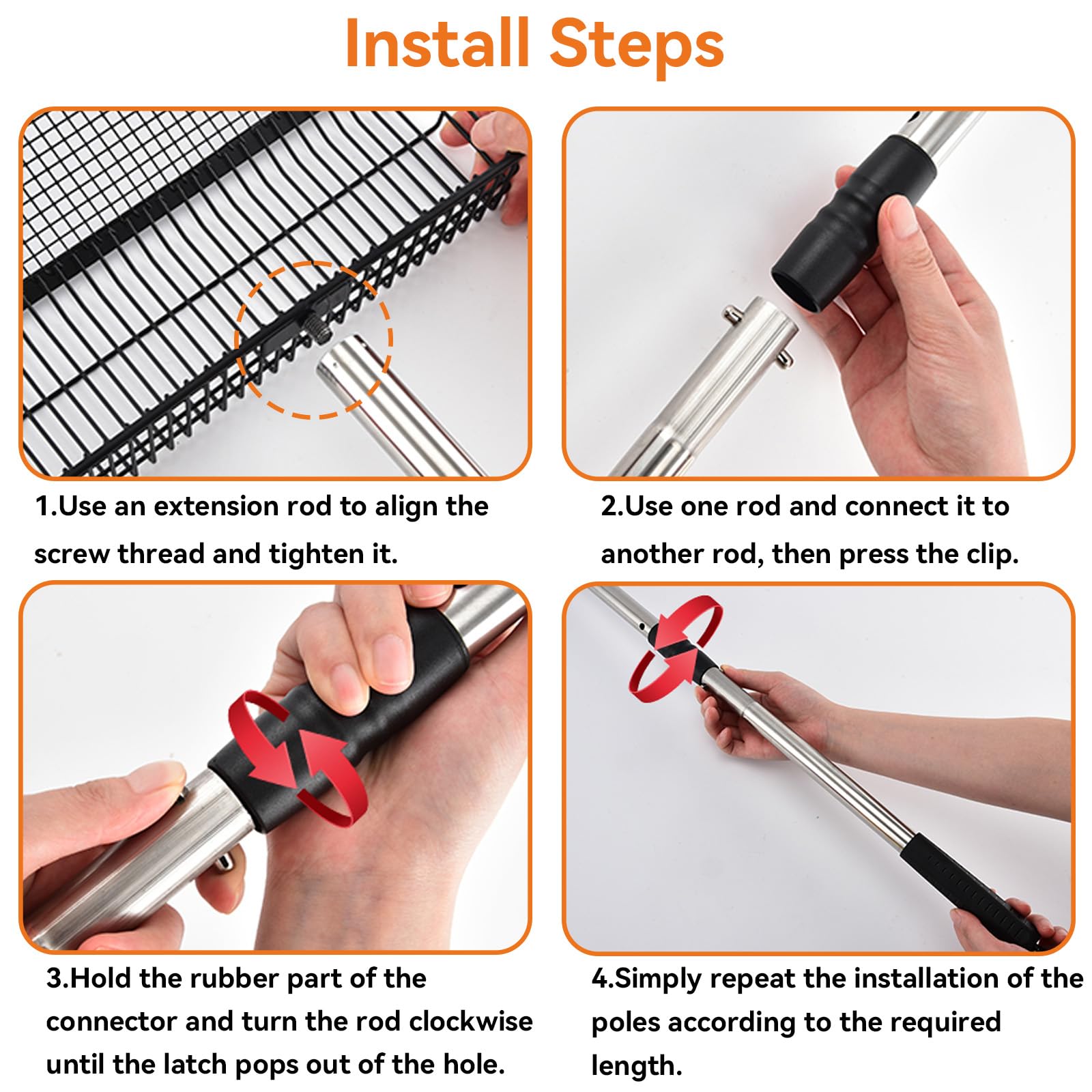 Install Steps

1.Use an extension rod to align the screw thread and tighten it.

2.Use one rod and connect it to another rod, then press the clip.

3.Hold the rubber part of the connector and turn the rod clockwise until the latch pops out of the hole.

4.Simply repeat the installation of the poles according to the required length.