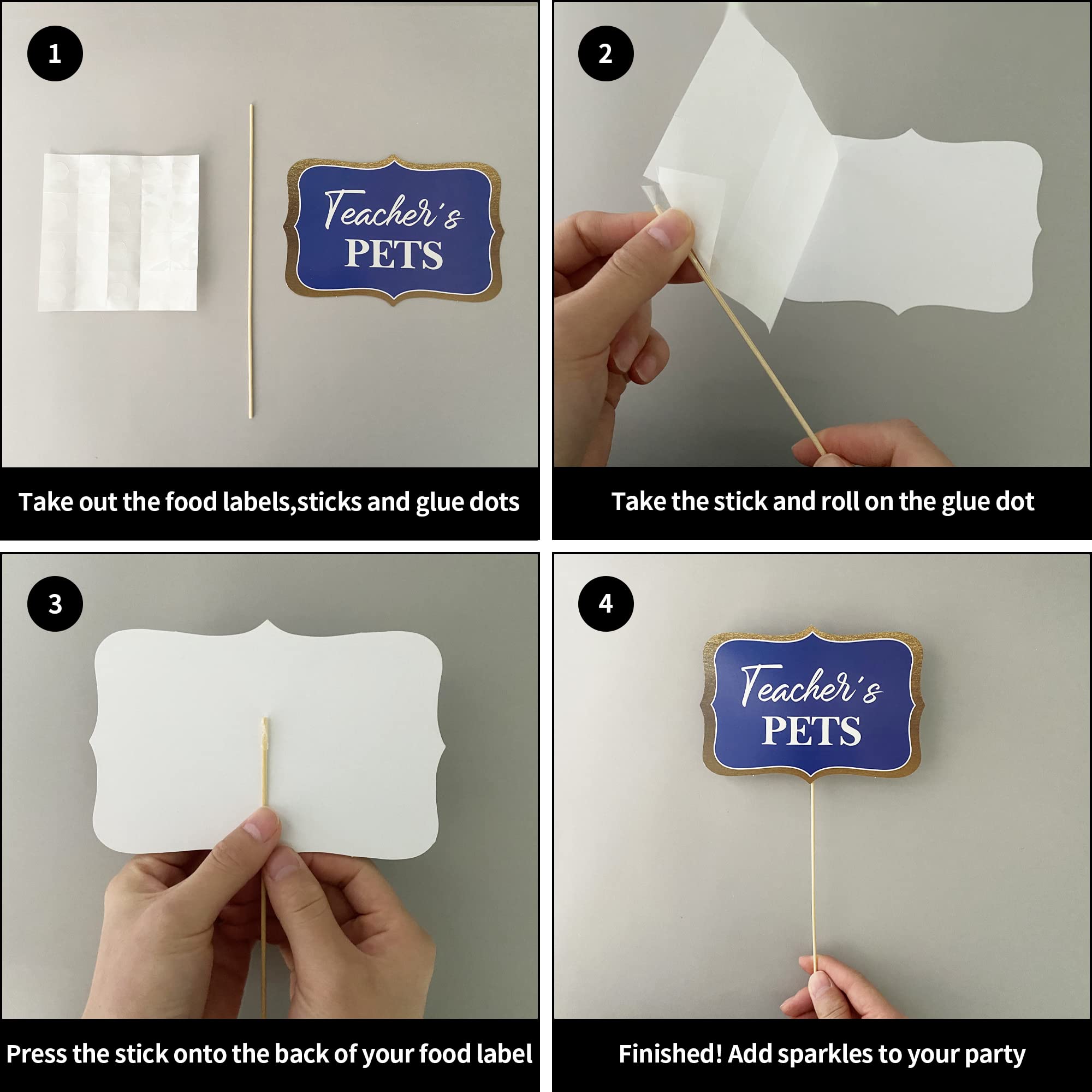 1

Teacher's PETS

Take out the food labels,sticks and glue dots

2

Take the stick and roll on the glue dot

3

Press the stick onto the back of your food label

4

Teacher's PETS

Finished! Add sparkles to your party