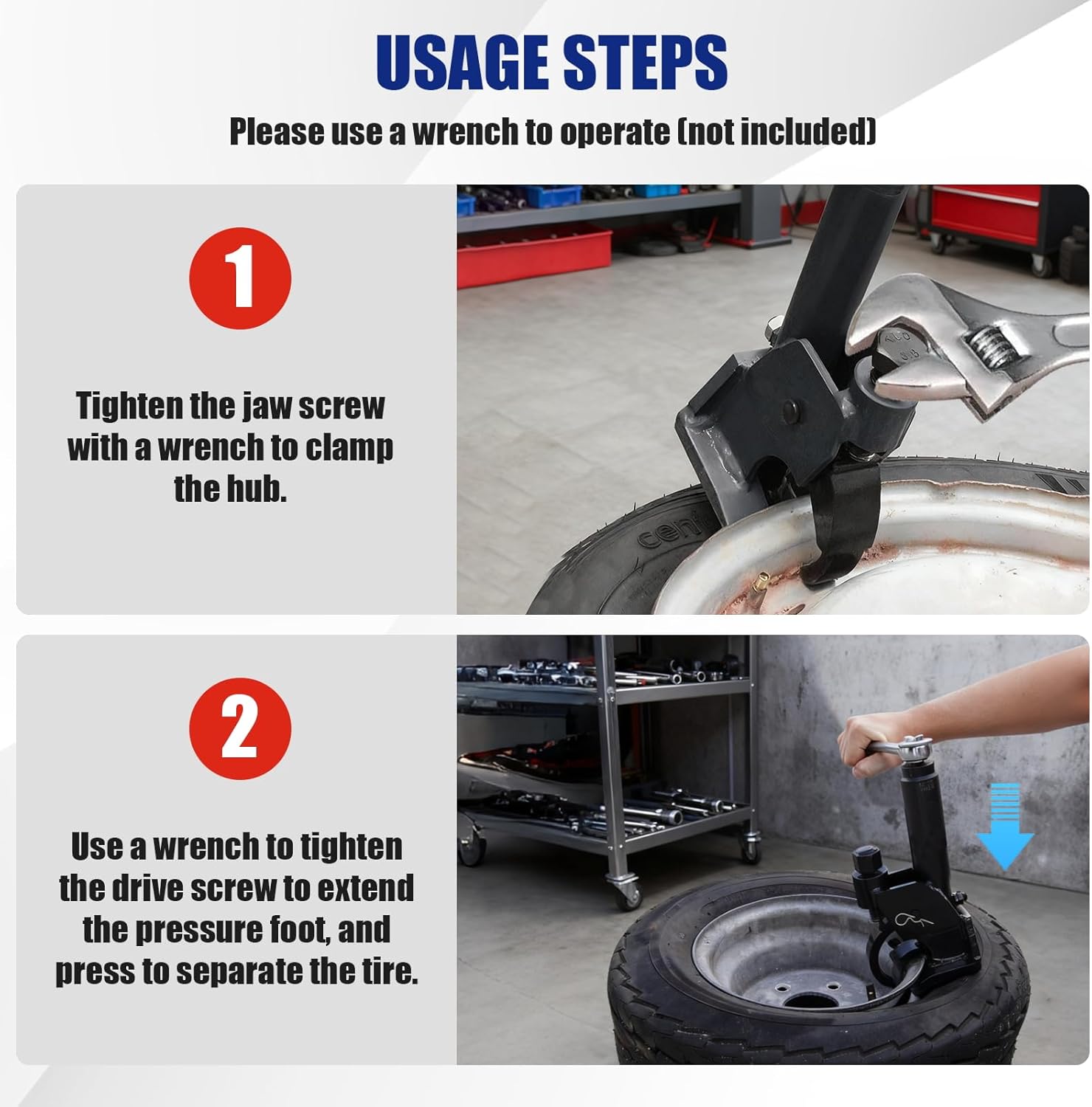 USAGE STEPS

Please use a wrench to operate (not included)

1

Tighten the jaw screw with a wrench to clamp the hub.

2

Use a wrench to tighten the drive screw to extend the pressure foot, and press to separate the tire.