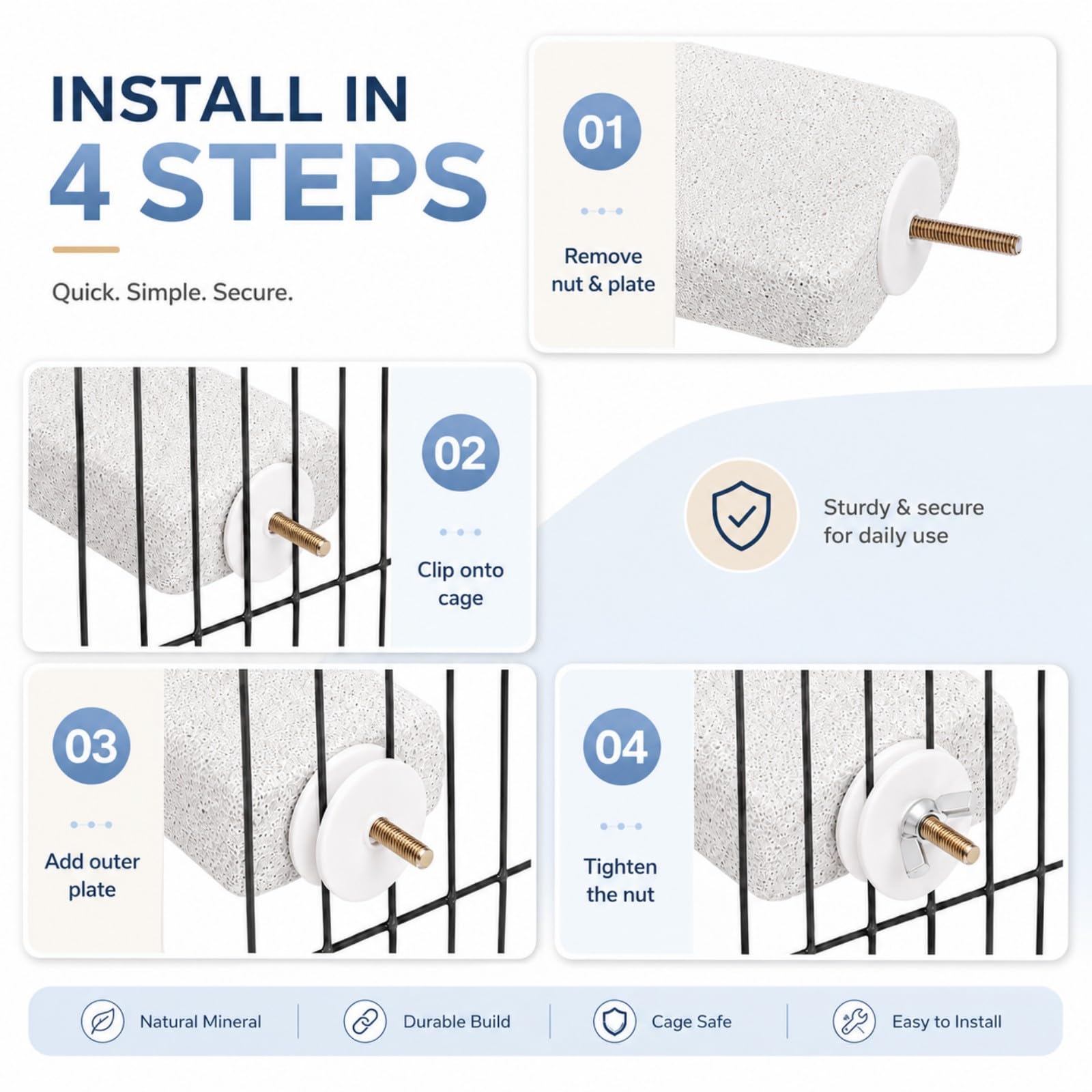 INSTALL IN
4 STEPS

Quick. Simple. Secure.

01

Remove nut & plate

02

Clip onto cage

Sturdy & secure for daily use

03

Add outer plate

04

Tighten the nut

Natural Mineral

Durable Build

Cage Safe

Easy to Install