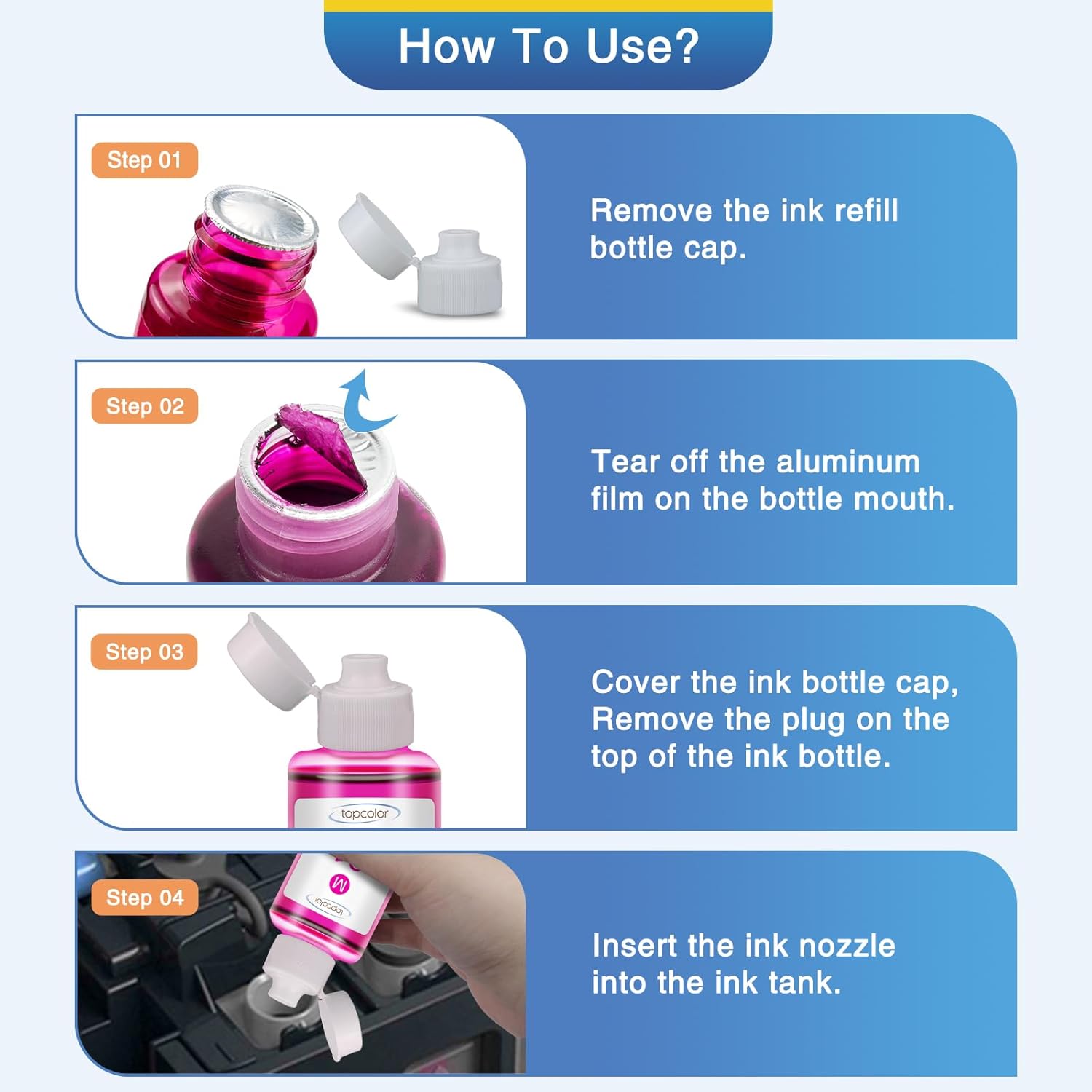 How To Use?

Step 01

Remove the ink refill bottle cap.

Step 02

Tear off the aluminum film on the bottle mouth.

Step 03

topcolor

Cover the ink bottle cap, Remove the plug on the top of the ink bottle.

Step 04

M

topcolor

Insert the ink nozzle into the ink tank.