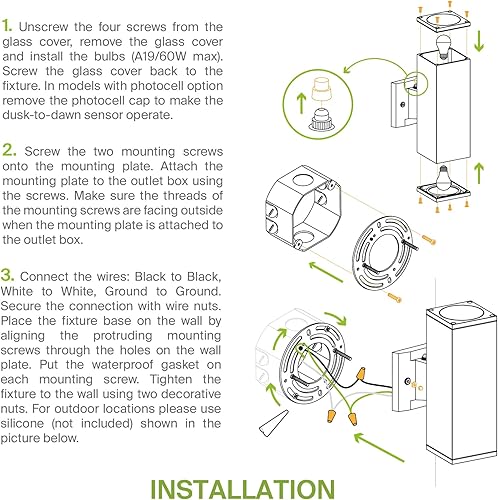 1. Unscrew the four screws from the glass cover, remove the glass cover and install the bulbs (A19/60W max). Screw the glass cover back to the fixture. In models with photocell option remove the photocell cap to make the dusk-to-dawn sensor operate.

2. Screw the two mounting screws onto the mounting plate. Attach the mounting plate to the outlet box using the screws. Make sure the threads of the mounting screws are facing outside when the mounting plate is attached to the outlet box.

3. Connect the wires: Black to Black, White to White, Ground to Ground. Secure the connection with wire nuts. Place the fixture base on the wall by aligning the protruding mounting screws through the holes on the wall plate. Put the waterproof gasket on each mounting screw. Tighten the fixture to the wall using two decorative nuts. For outdoor locations please use silicone (not included) shown in the picture below.

INSTALLATION