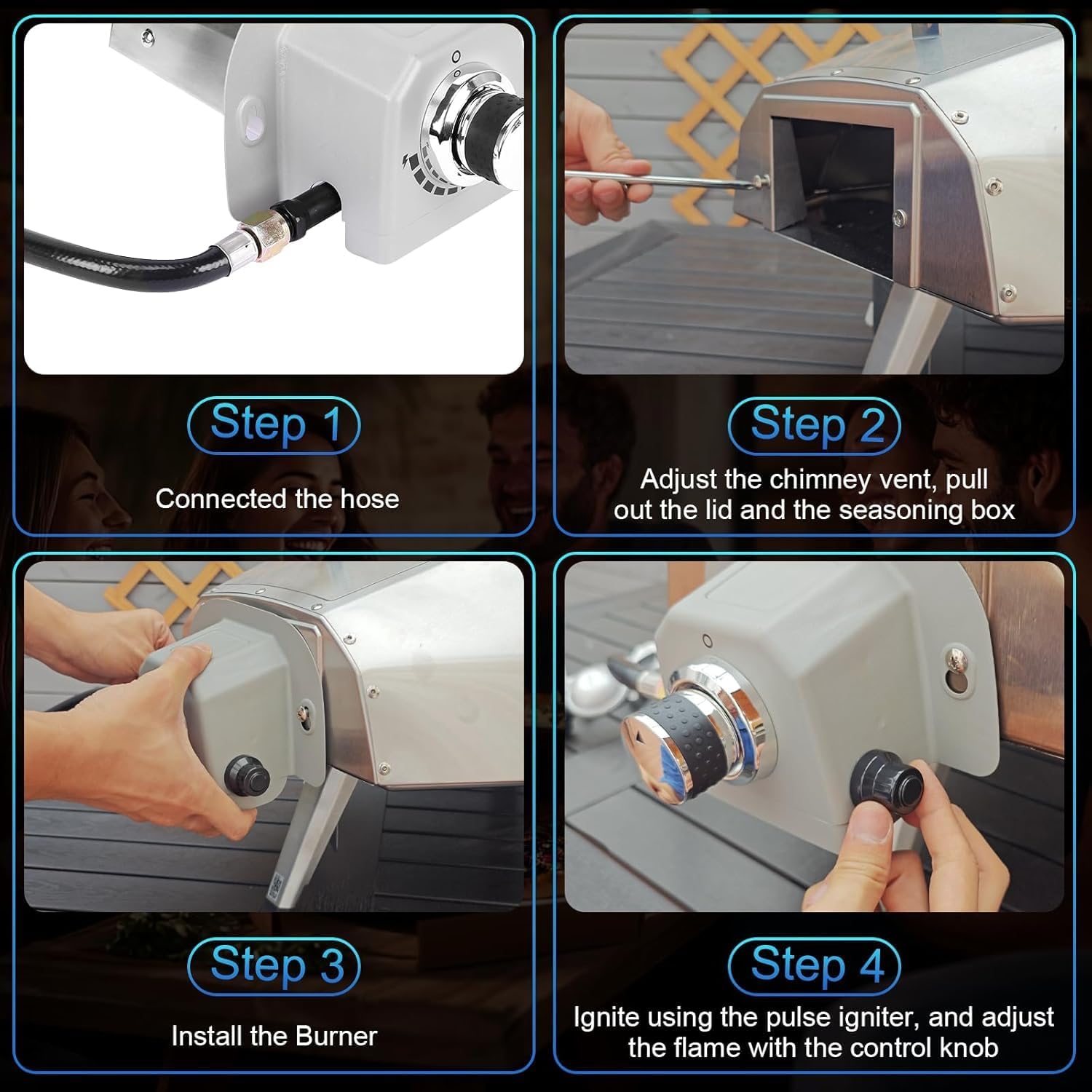 Step 1
Connected the hose

Step 2
Adjust the chimney vent, pull out the lid and the seasoning box

Step 3
Install the Burner

Step 4
Ignite using the pulse igniter, and adjust the flame with the control knob