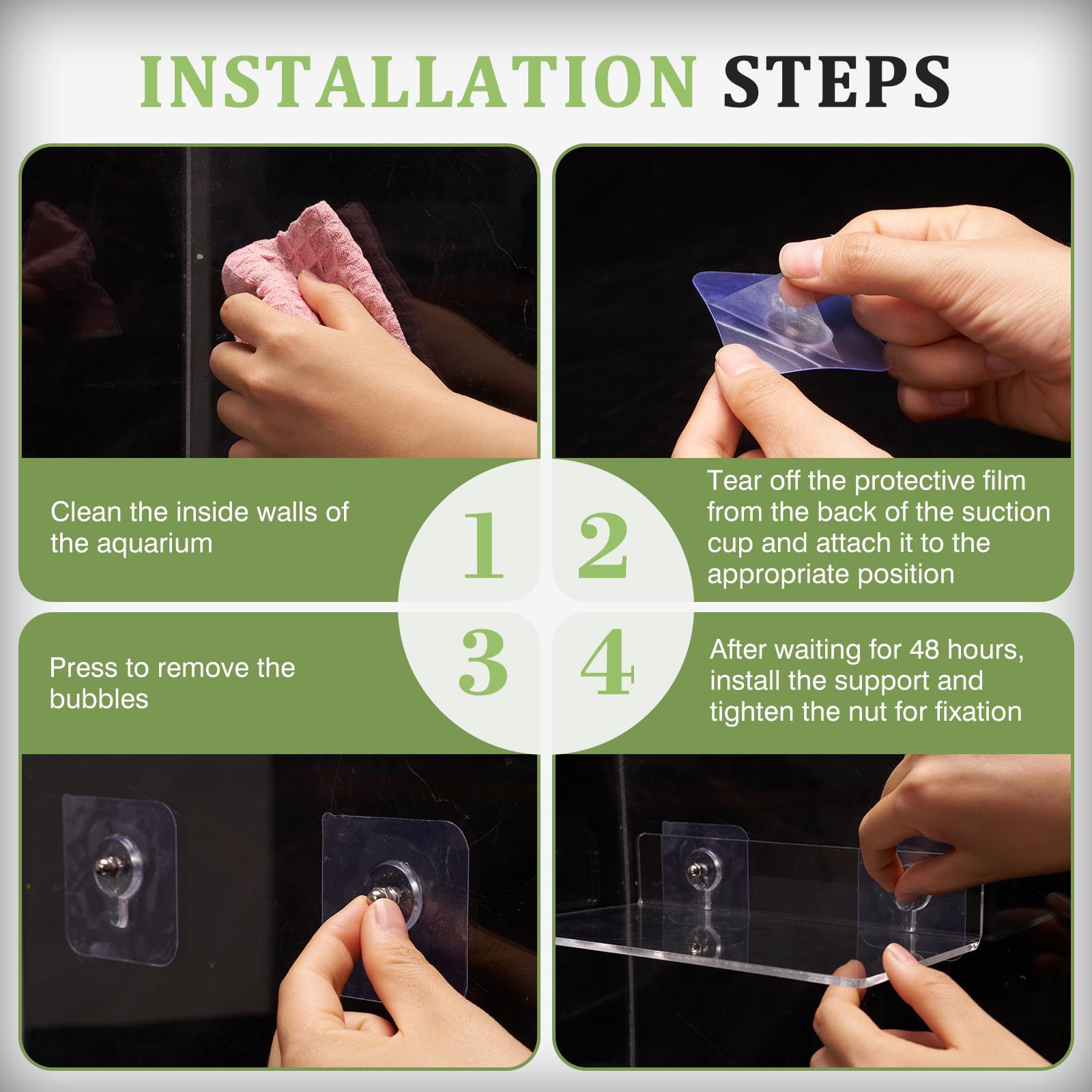 INSTALLATION STEPS

Clean the inside walls of the aquarium

1

2

Tear off the protective film from the back of the suction cup and attach it to the appropriate position

Press to remove the bubbles

3

4

After waiting for 48 hours, install the support and tighten the nut for fixation