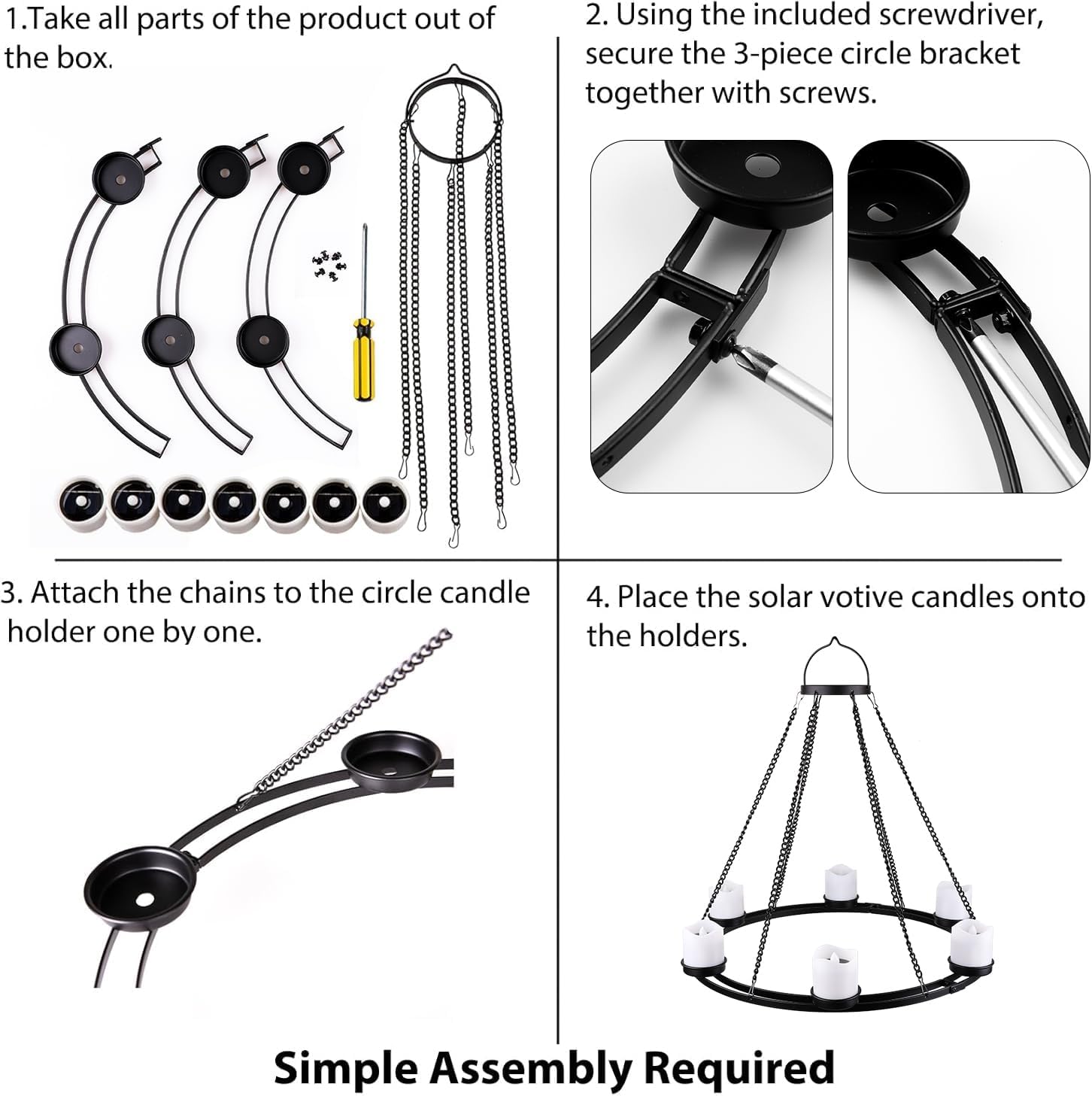 1.Take all parts of the product out of the box.

2. Using the included screwdriver, secure the 3-piece circle bracket together with screws.

3. Attach the chains to the circle candle holder one by one.

4. Place the solar votive candles onto the holders.

Simple Assembly Required