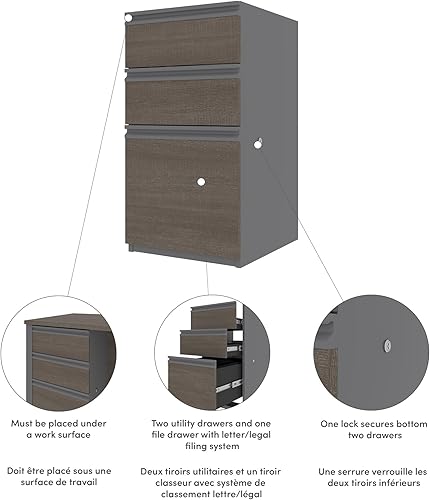 Must be placed under a work surface

Doit être placé sous une surface de travail

Two utility drawers and one file drawer with letter/legal filing system

Deux tiroirs utilitaires et un tiroir classeur avec système de classement lettre/légal

One lock secures bottom two drawers

Une serrure verrouille les deux tiroirs inférieurs