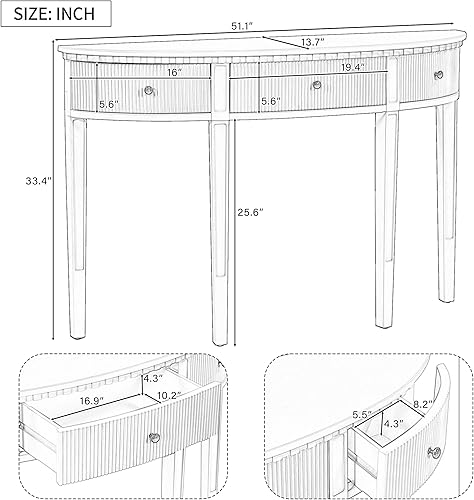 SIZE: INCH

51.1"
13.7"
16"
19.4"
5.6"
5.6"
33.4"
25.6"

4.3"
16.9"
10.2"

5.5"
8.2"
4.3"