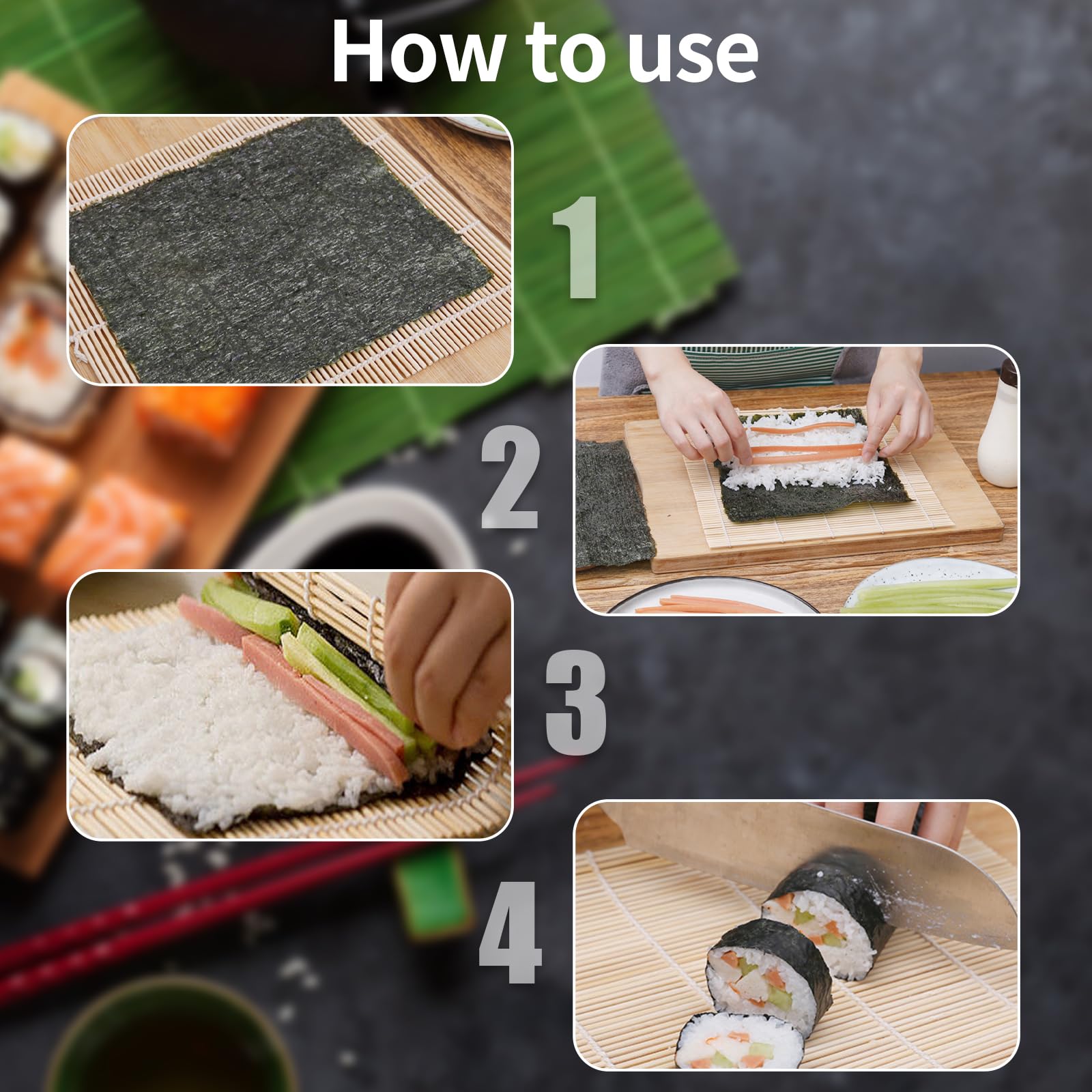 How to use

1

2

3

4