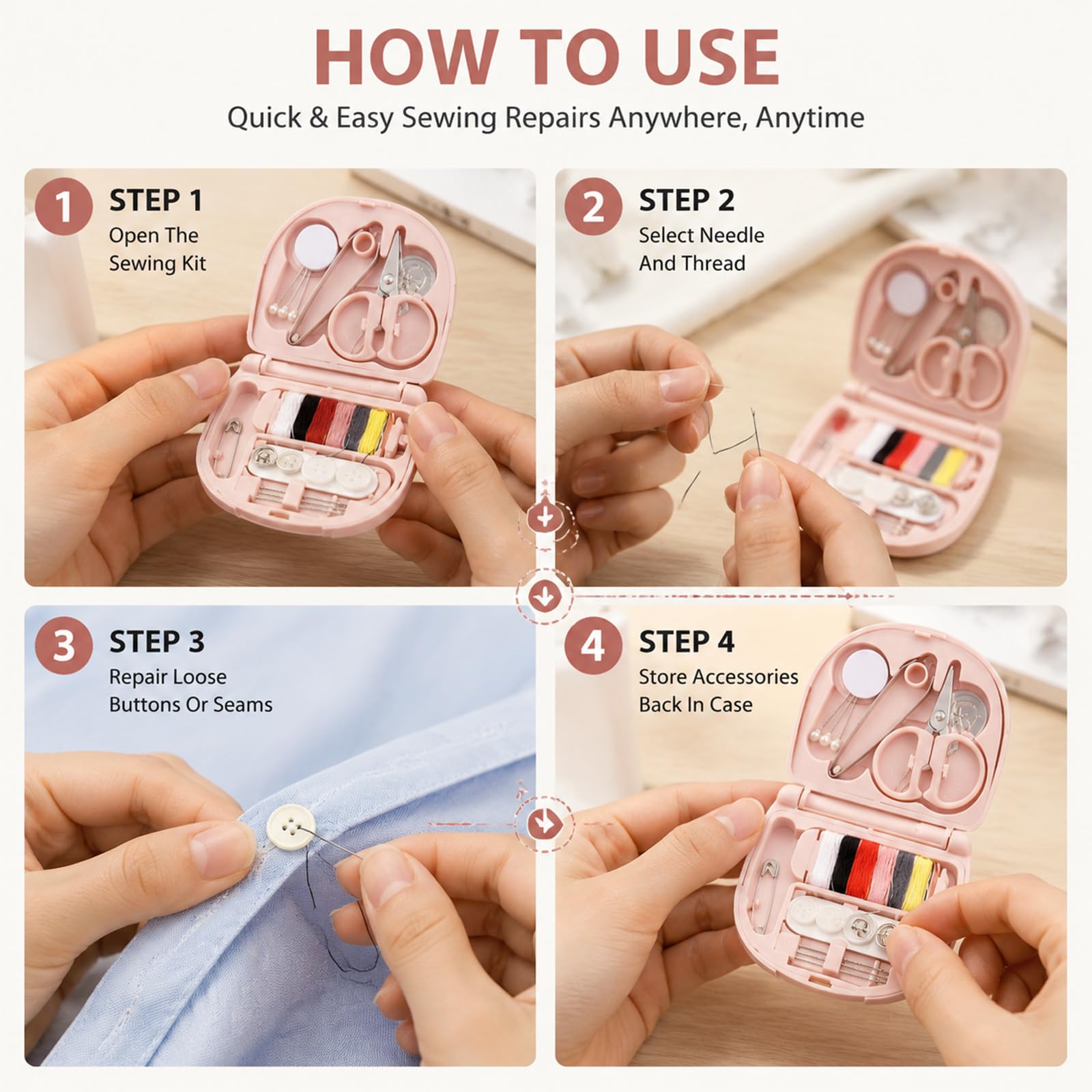 HOW TO USE

Quick & Easy Sewing Repairs Anywhere, Anytime

1
STEP 1
Open The Sewing Kit

2
STEP 2
Select Needle And Thread

3
STEP 3
Repair Loose Buttons Or Seams

4
STEP 4
Store Accessories Back In Case