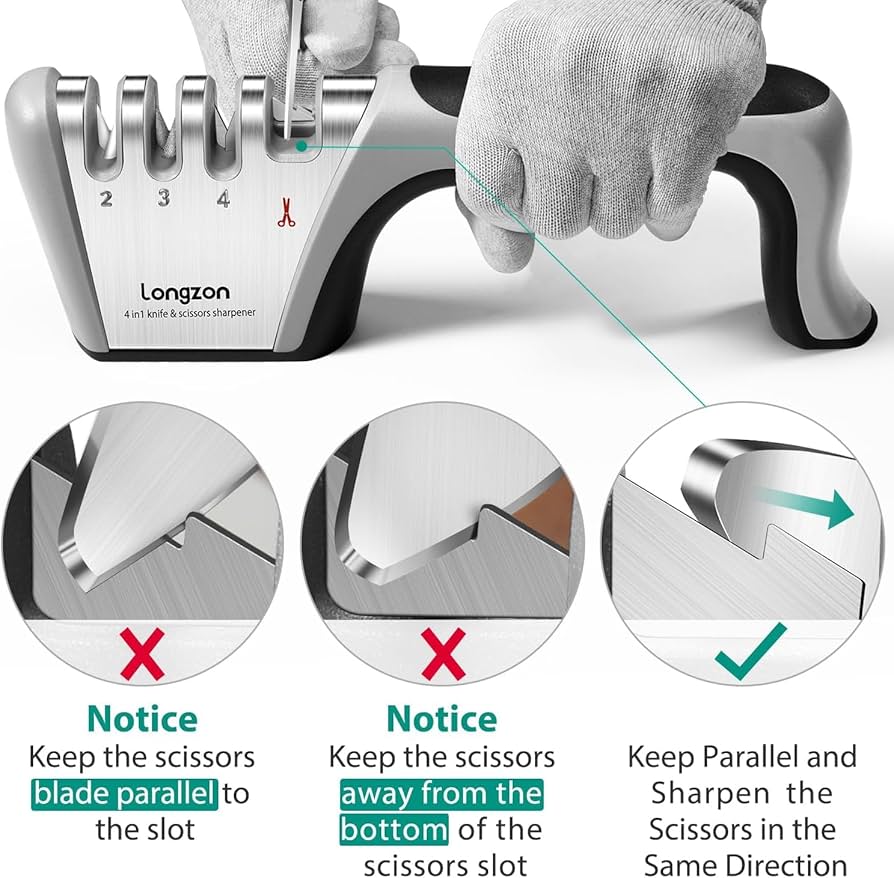 2 3 4

Longzon
4 in1 knife & scissors sharpener

Notice
Keep the scissors blade parallel to the slot

Notice
Keep the scissors away from the bottom of the scissors slot

Keep Parallel and Sharpen the Scissors in the Same Direction