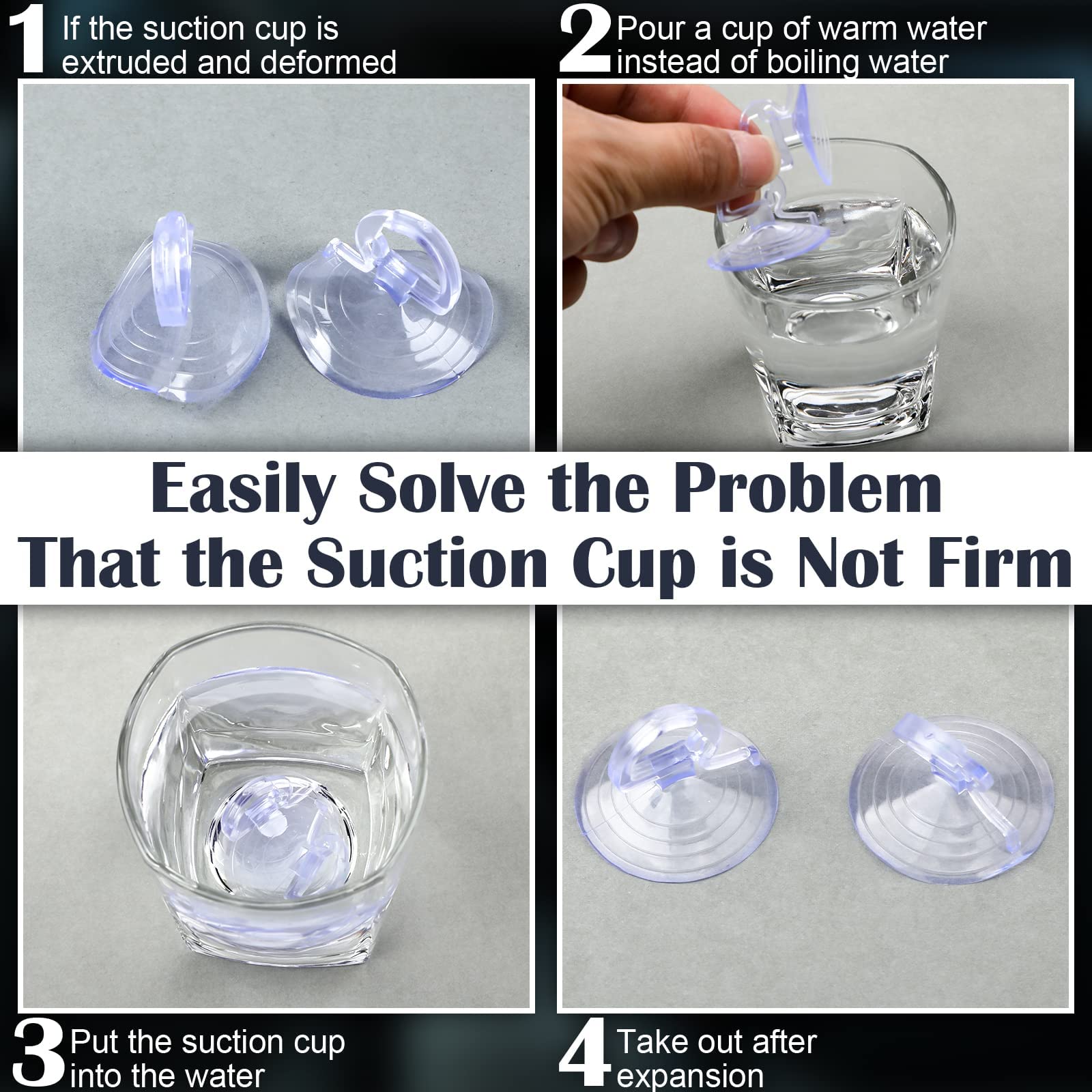 1 If the suction cup is extruded and deformed

2 Pour a cup of warm water instead of boiling water

Easily Solve the Problem That the Suction Cup is Not Firm

3 Put the suction cup into the water

4 Take out after expansion