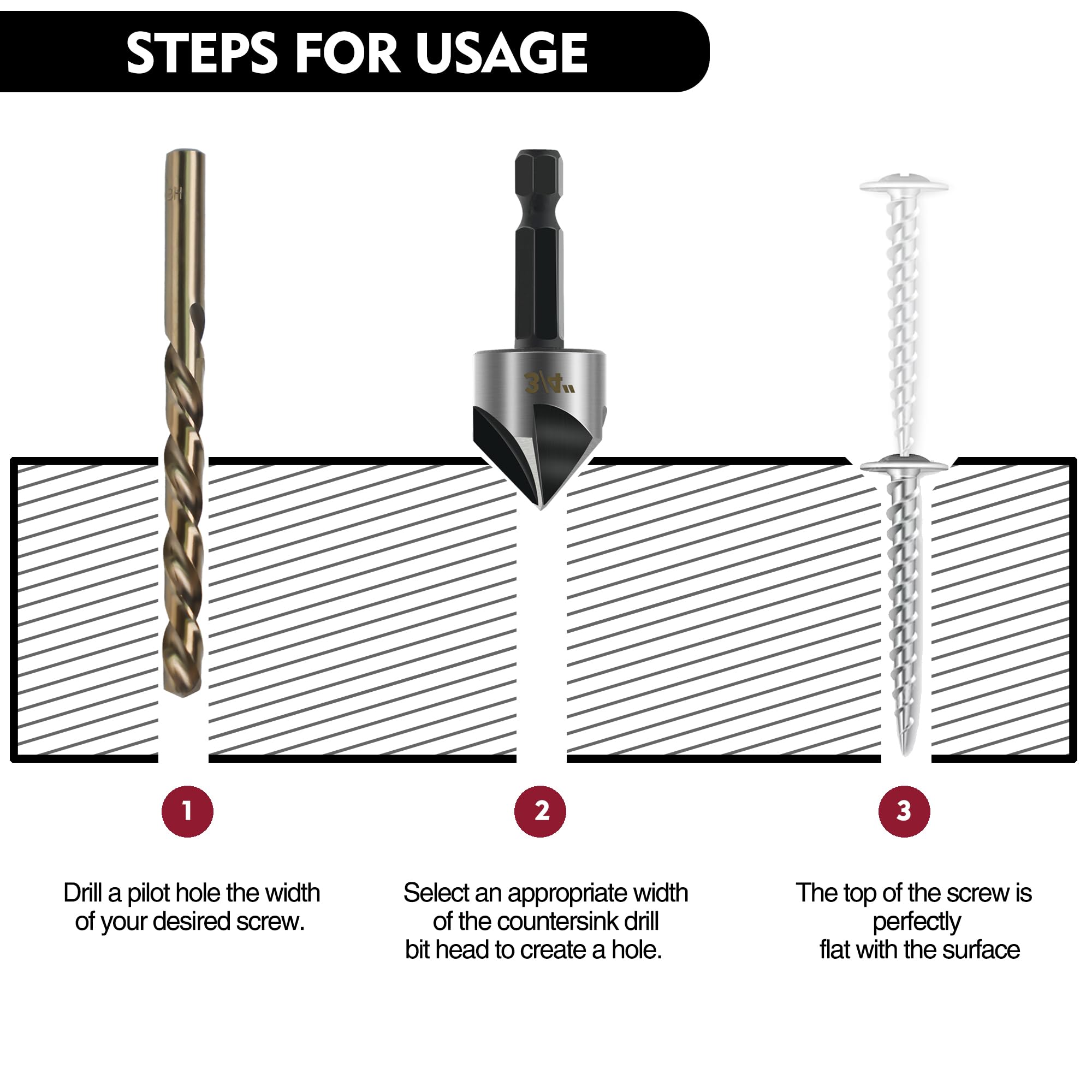 STEPS FOR USAGE

3/4"

1

Drill a pilot hole the width of your desired screw.

2

Select an appropriate width of the countersink drill bit head to create a hole.

3

The top of the screw is perfectly flat with the surface