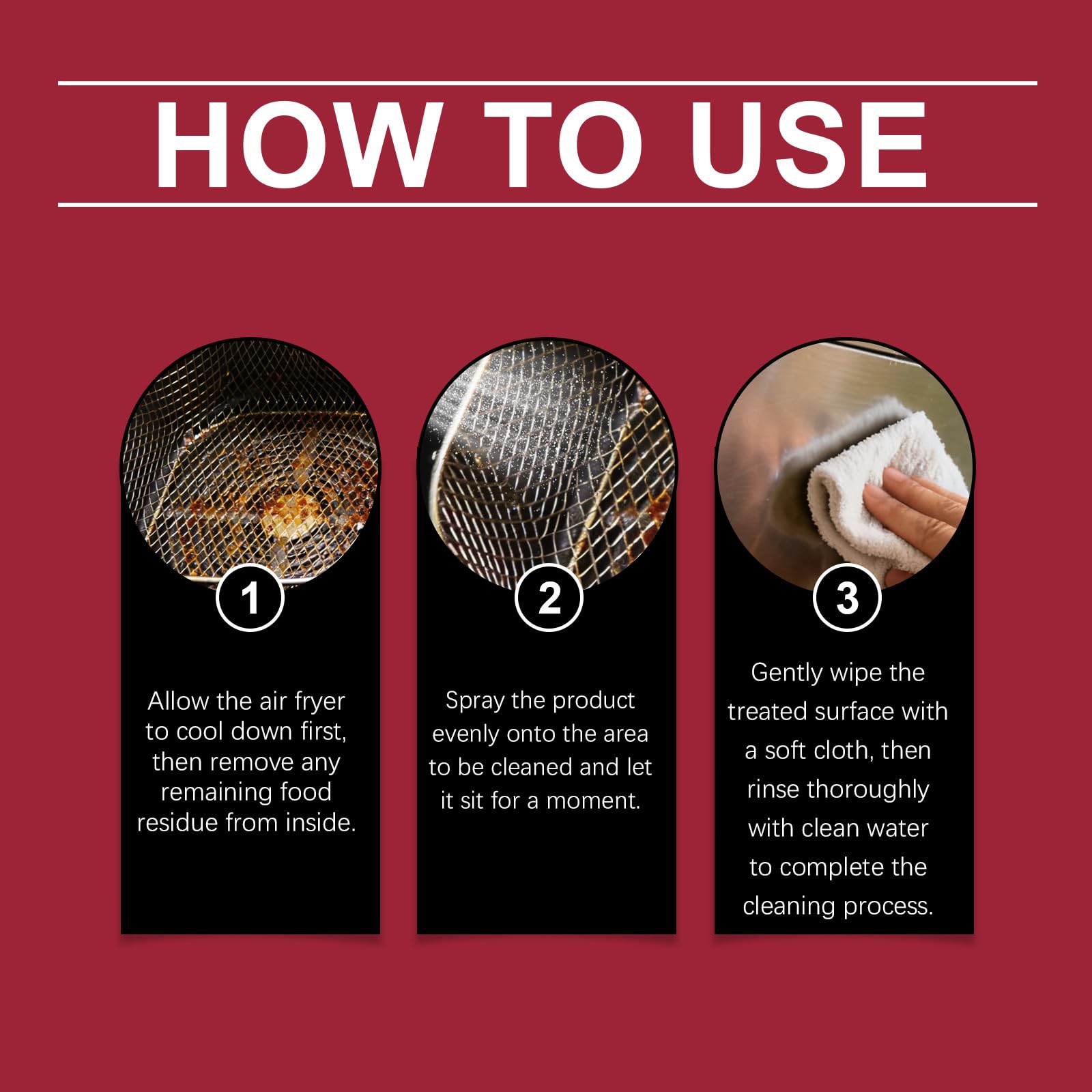 HOW TO USE

1

Allow the air fryer to cool down first, then remove any remaining food residue from inside.

2

Spray the product evenly onto the area to be cleaned and let it sit for a moment.

3

Gently wipe the treated surface with a soft cloth, then rinse thoroughly with clean water to complete the cleaning process.