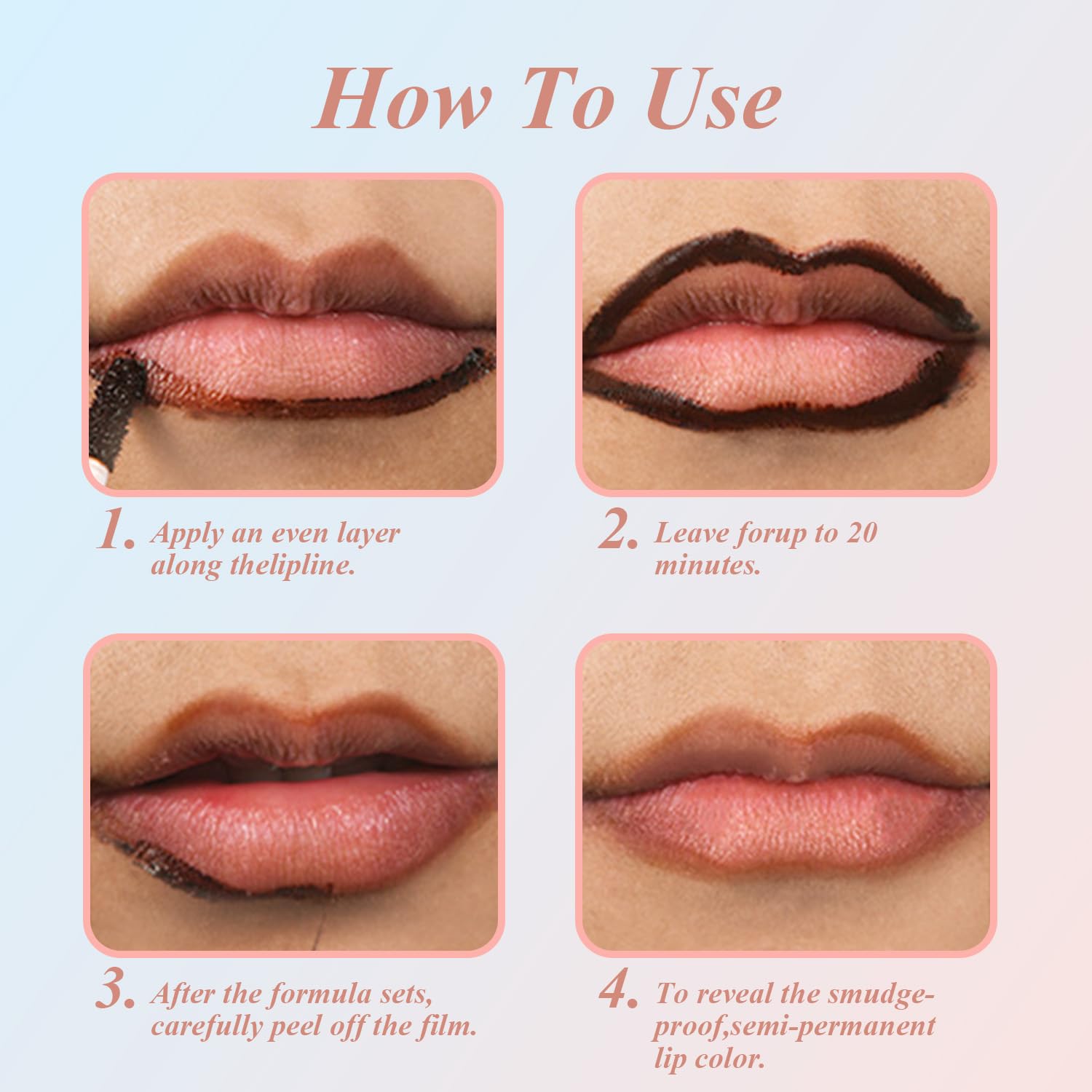 How To Use

1. Apply an even layer along thelipline.

2. Leave forup to 20 minutes.

3. After the formula sets, carefully peel off the film.

4. To reveal the smudge-proof,semi-permanent lip color.