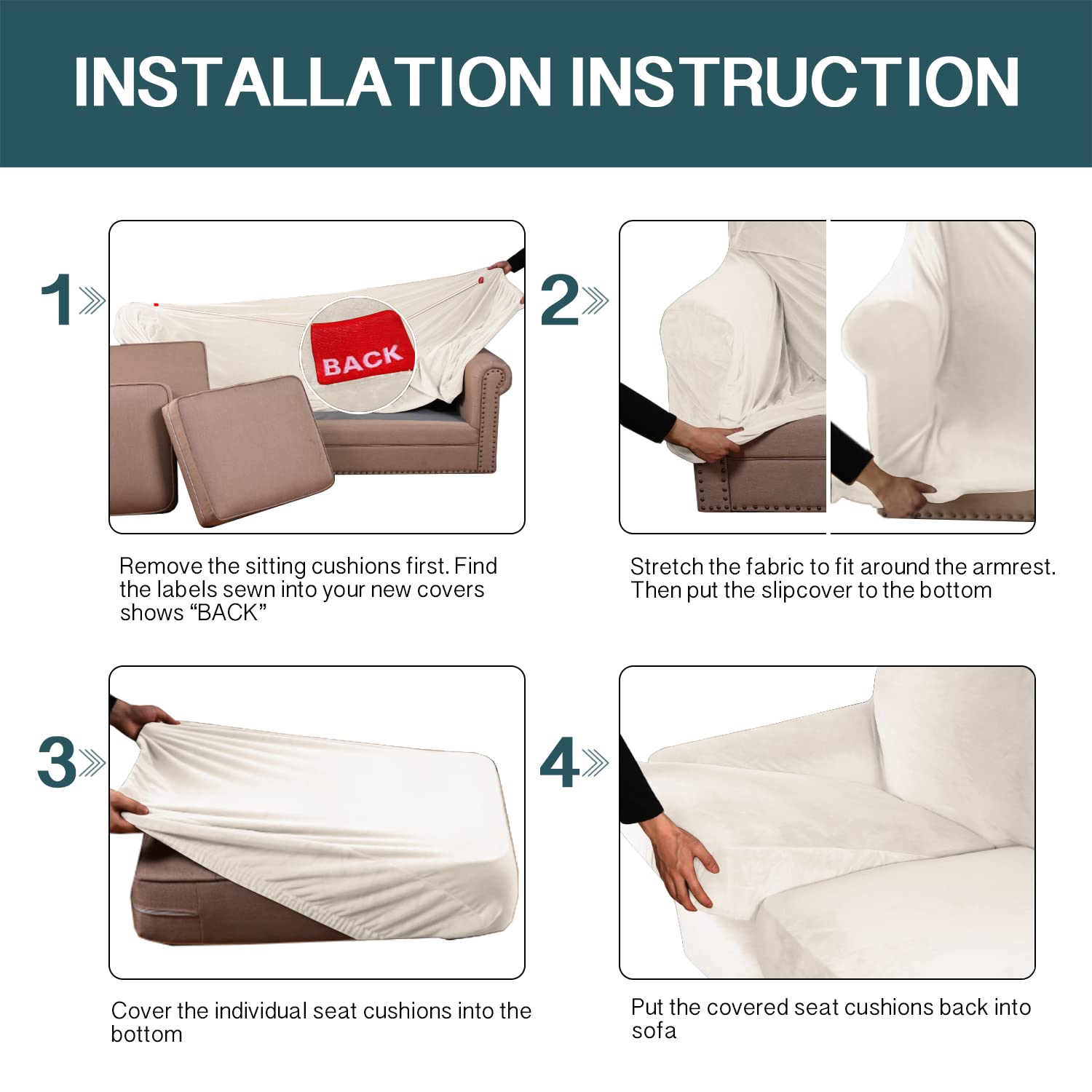 INSTALLATION INSTRUCTION

1

BACK

Remove the sitting cushions first. Find the labels sewn into your new covers shows “BACK”

2

Stretch the fabric to fit around the armrest. Then put the slipcover to the bottom

3

Cover the individual seat cushions into the bottom

4

Put the covered seat cushions back into sofa