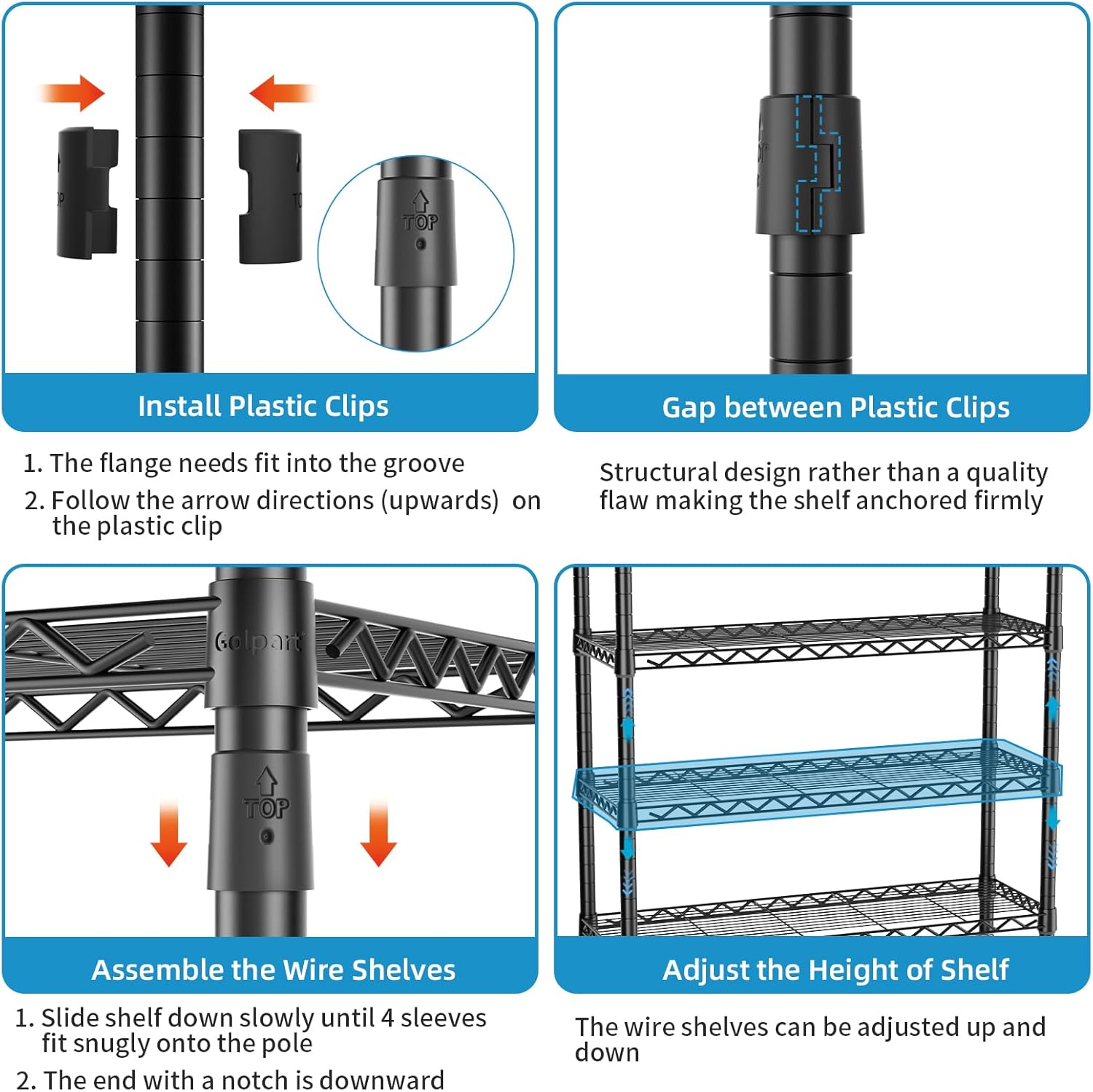 TOP

Install Plastic Clips

1. The flange needs fit into the groove
2. Follow the arrow directions (upwards) on the plastic clip

Gap between Plastic Clips

Structural design rather than a quality flaw making the shelf anchored firmly

Golpart

TOP

Assemble the Wire Shelves

1. Slide shelf down slowly until 4 sleeves fit snugly onto the pole
2. The end with a notch is downward

Adjust the Height of Shelf

The wire shelves can be adjusted up and down