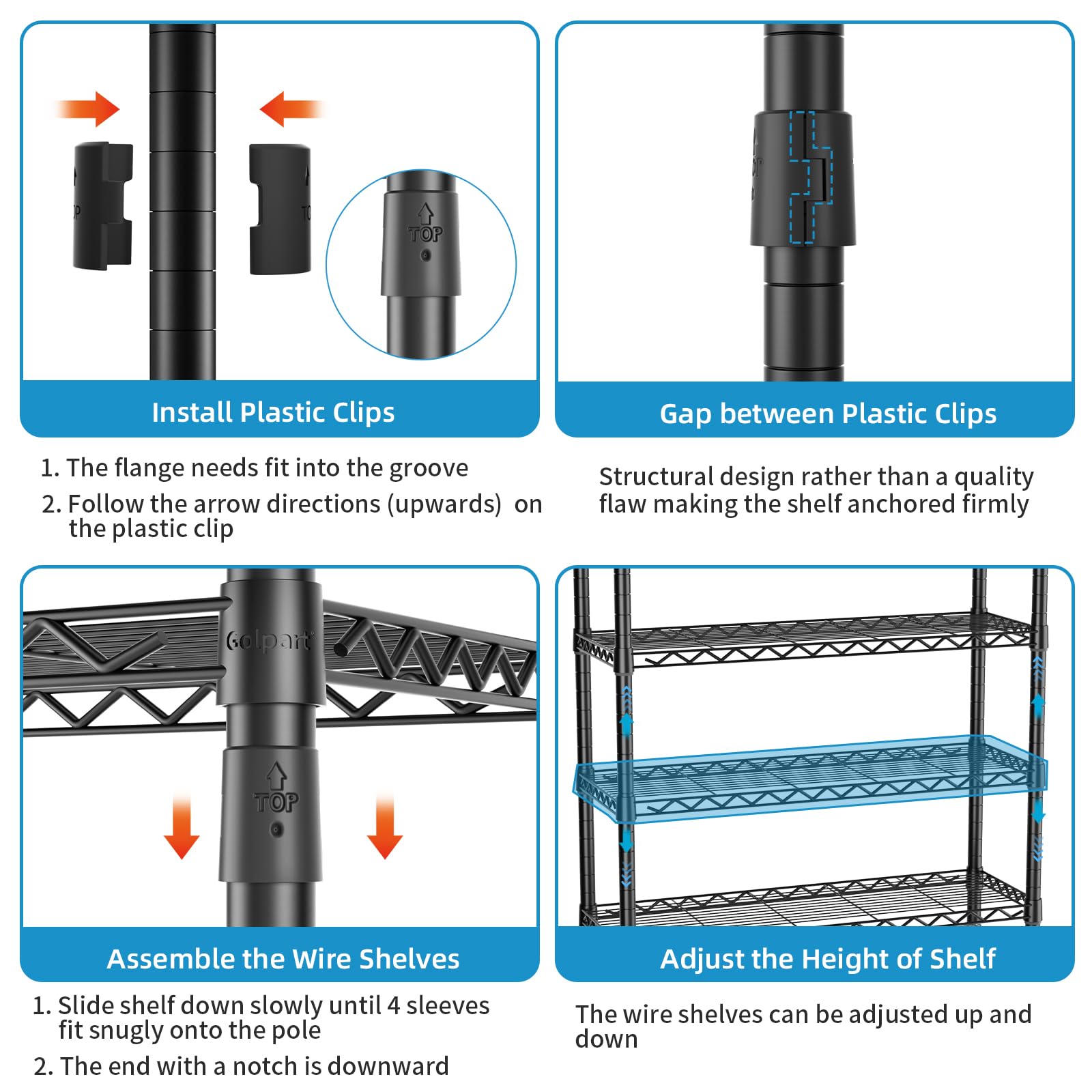 TOP

Install Plastic Clips

1. The flange needs fit into the groove
2. Follow the arrow directions (upwards) on the plastic clip

Gap between Plastic Clips

Structural design rather than a quality flaw making the shelf anchored firmly

Golpart

TOP

Assemble the Wire Shelves

1. Slide shelf down slowly until 4 sleeves fit snugly onto the pole
2. The end with a notch is downward

Adjust the Height of Shelf

The wire shelves can be adjusted up and down