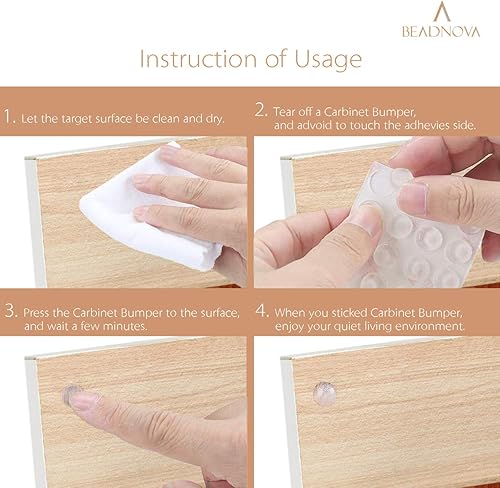 BEADNOVA

Instruction of Usage

1. Let the target surface be clean and dry.

2. Tear off a Carbinet Bumper, and advoid to touch the adhevies side.

3. Press the Carbinet Bumper to the surface, and wait a few minutes.

4. When you sticked Carbinet Bumper, enjoy your quiet living environment.