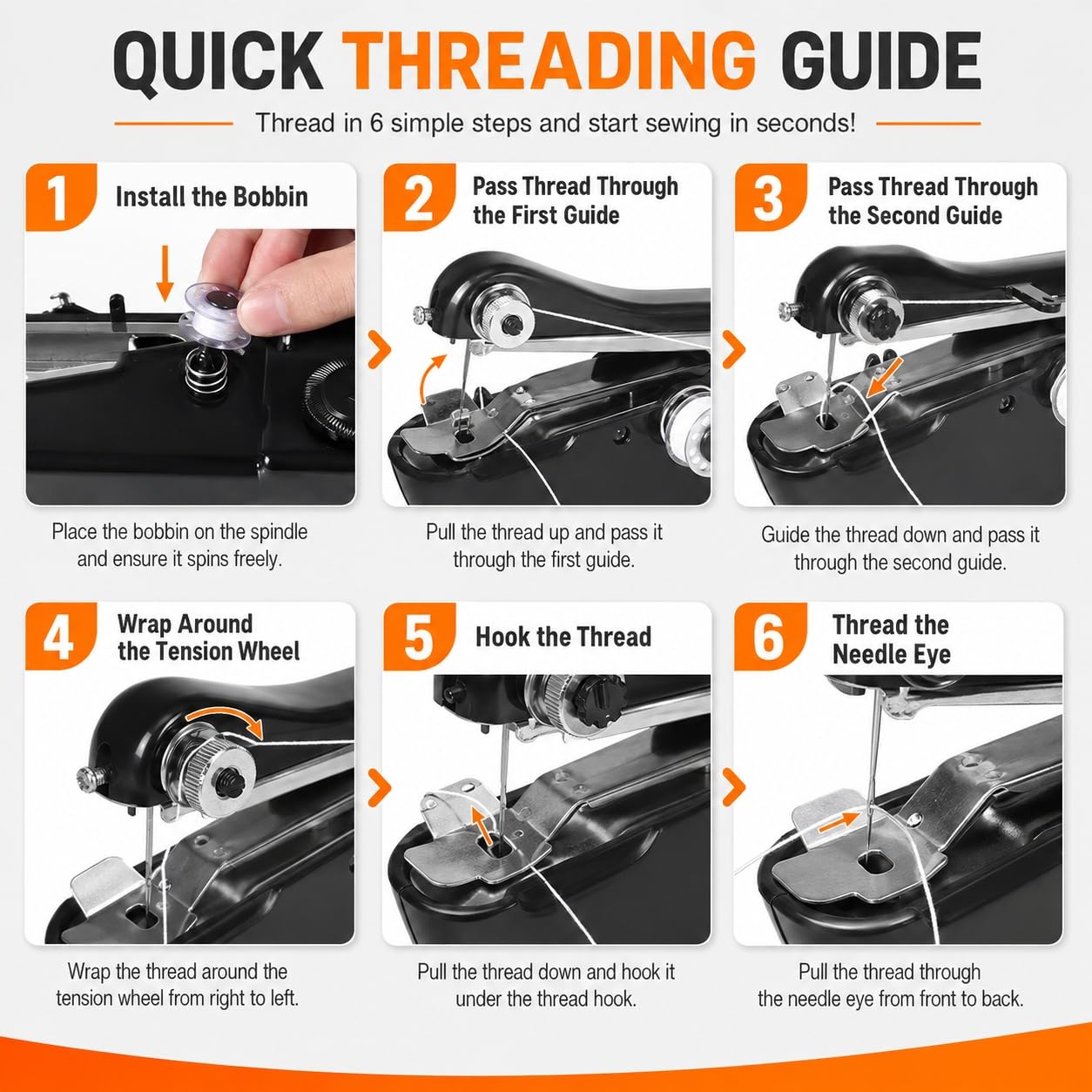 QUICK THREADING GUIDE

Thread in 6 simple steps and start sewing in seconds!

1 Install the Bobbin

Place the bobbin on the spindle and ensure it spins freely.

2 Pass Thread Through the First Guide

Pull the thread up and pass it through the first guide.

3 Pass Thread Through the Second Guide

Guide the thread down and pass it through the second guide.

4 Wrap Around the Tension Wheel

Wrap the thread around the tension wheel from right to left.

5 Hook the Thread

Pull the thread down and hook it under the thread hook.

6 Thread the Needle Eye

Pull the thread through the needle eye from front to back.