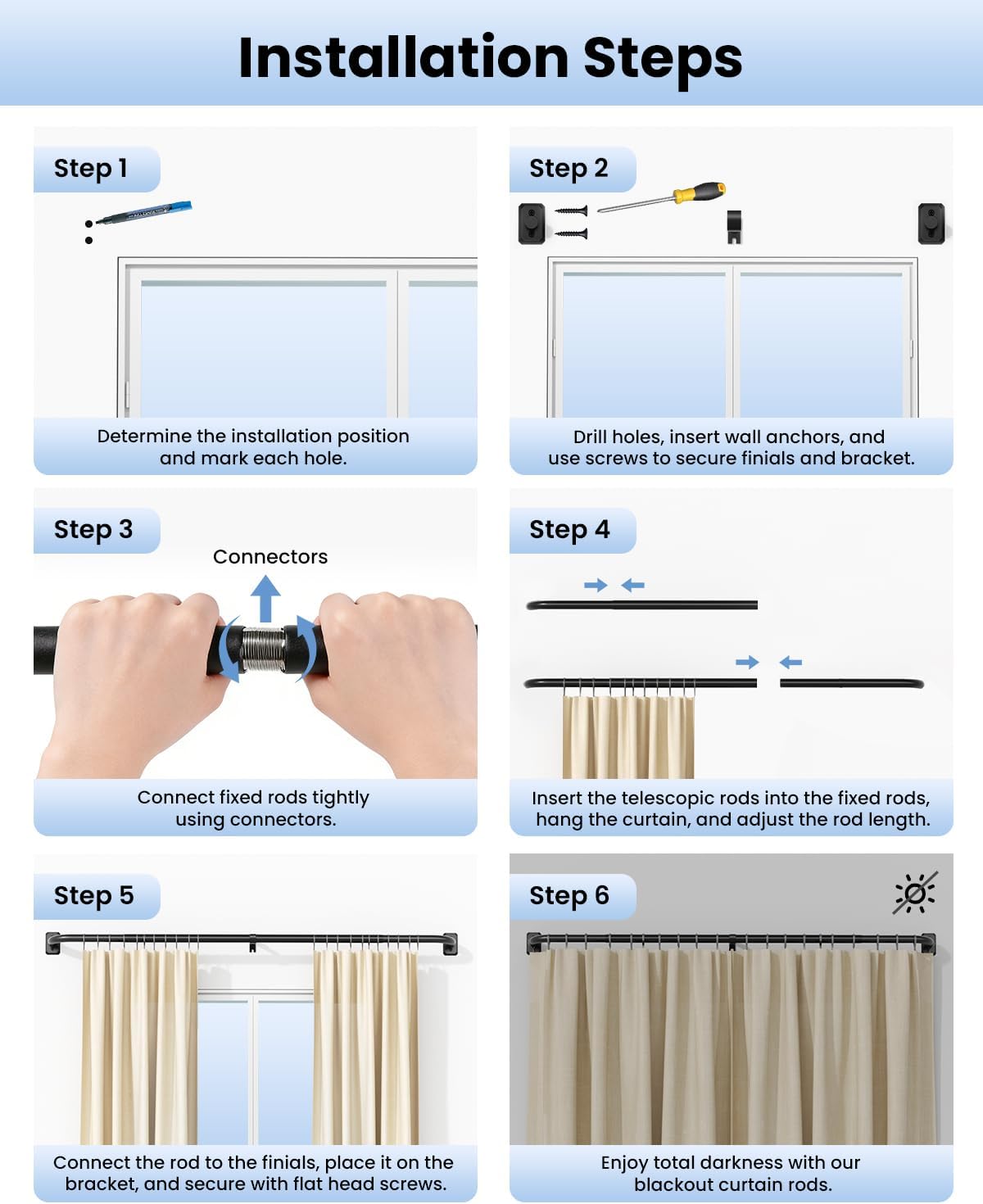 Installation Steps

Step 1

Determine the installation position and mark each hole.

Step 2

Drill holes, insert wall anchors, and use screws to secure finials and bracket.

Step 3

Connectors

Connect fixed rods tightly using connectors.

Step 4

Insert the telescopic rods into the fixed rods, hang the curtain, and adjust the rod length.

Step 5

Connect the rod to the finials, place it on the bracket, and secure with flat head screws.

Step 6

Enjoy total darkness with our blackout curtain rods.