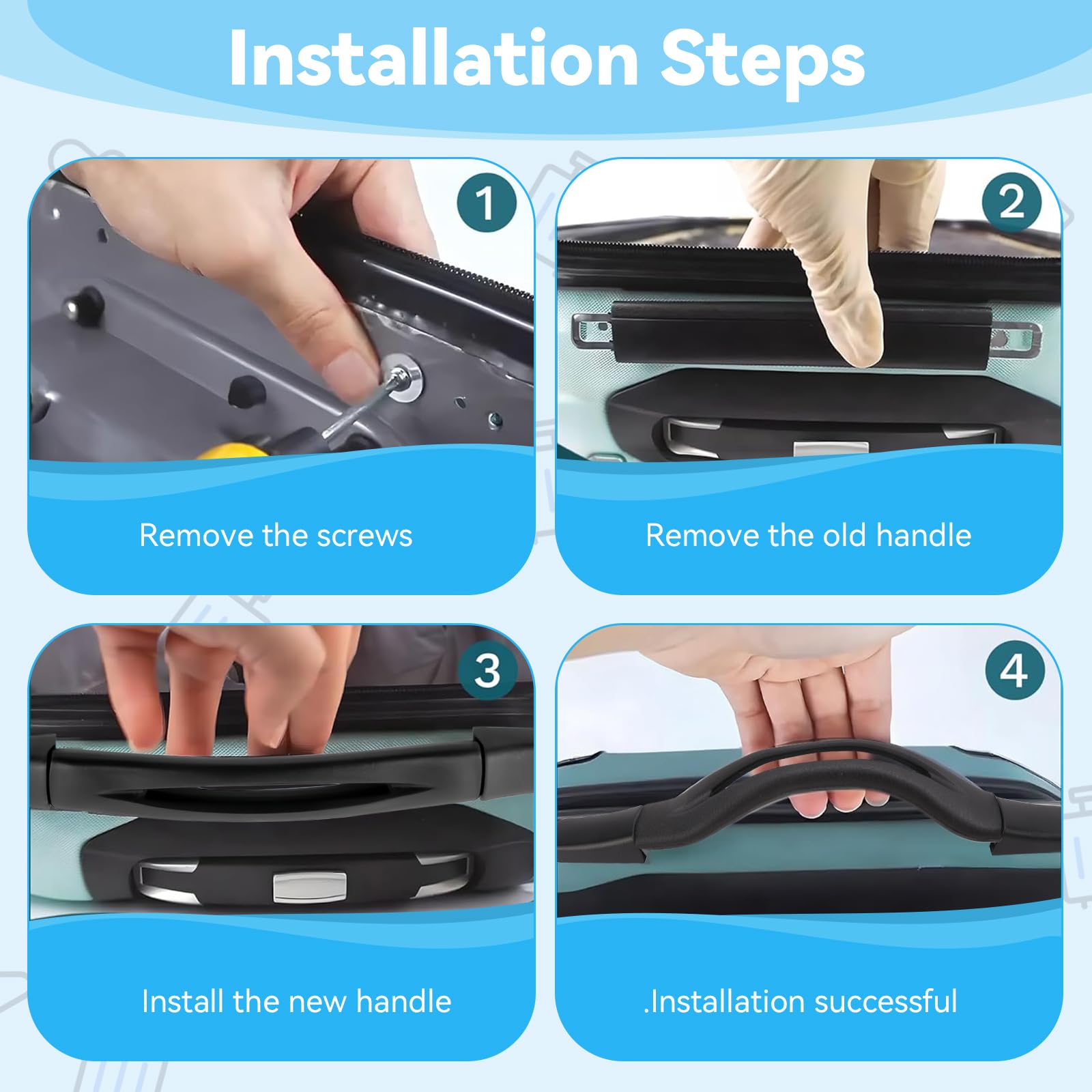 Installation Steps

1

Remove the screws

2

Remove the old handle

3

Install the new handle

4

.Installation successful