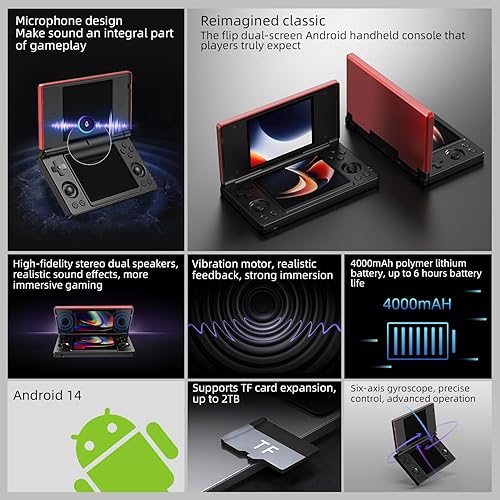 Microphone design
Make sound an integral part of gameplay

Reimagined classic
The flip dual-screen Android handheld console that players truly expect

High-fidelity stereo dual speakers, realistic sound effects, more immersive gaming

Vibration motor, realistic feedback, strong immersion

4000mAh polymer lithium battery, up to 6 hours battery life

4000mAH

Android 14

Supports TF card expansion, up to 2TB

TF

Six-axis gyroscope, precise control, advanced operation