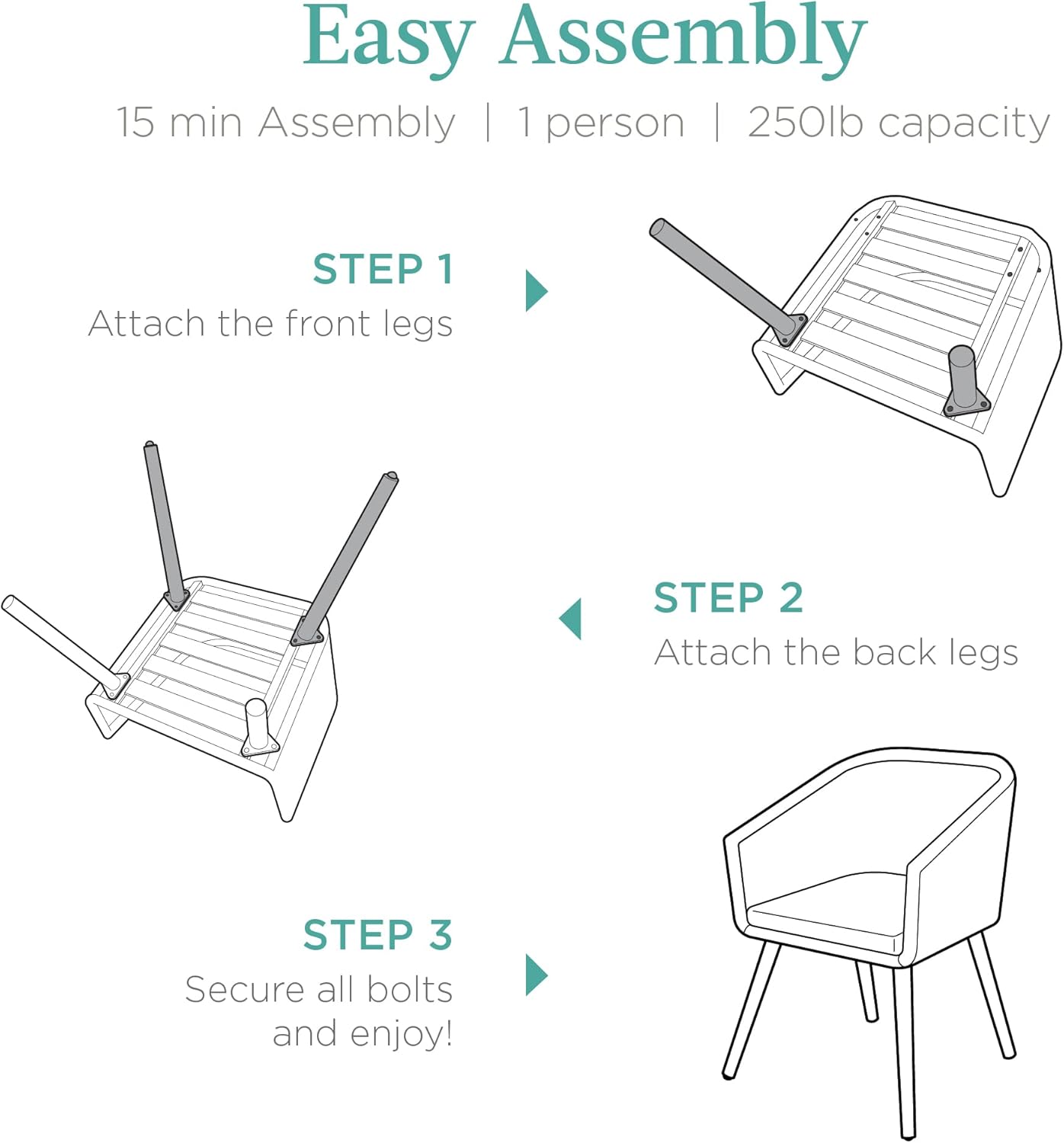 Easy Assembly

15 min Assembly | 1 person | 250lb capacity

STEP 1
Attach the front legs

STEP 2
Attach the back legs

STEP 3
Secure all bolts and enjoy!