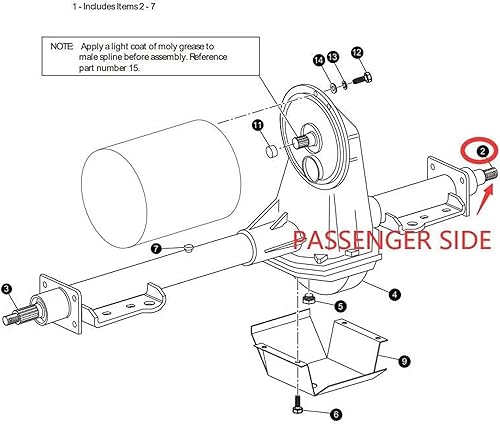 1 - Includes Items 2 - 7

NOTE: Apply a light coat of moly grease to male spline before assembly. Reference part number 15.

14 13 12

11

2

PASSENGER SIDE

7

3

4

5

9

6