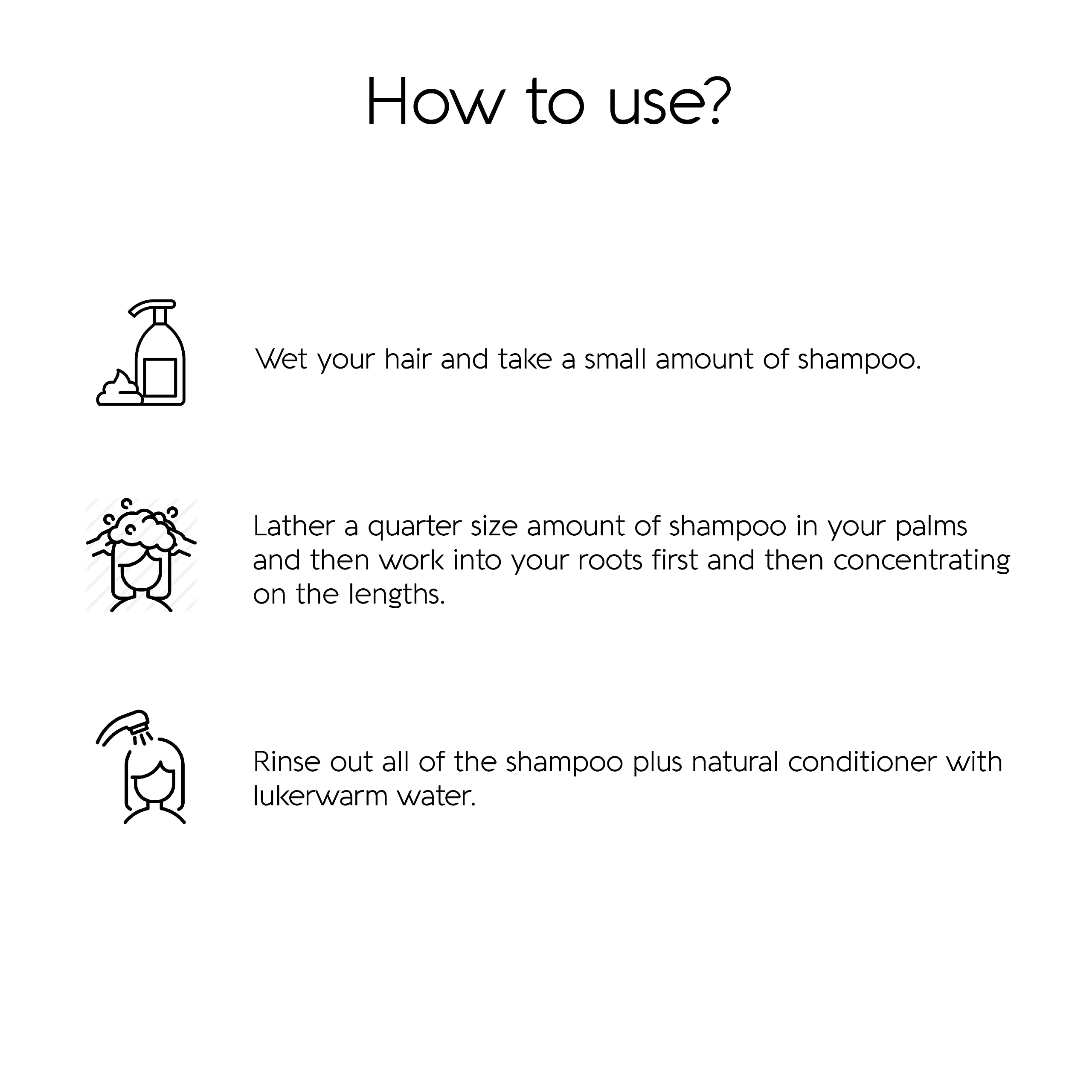 How to use?

Wet your hair and take a small amount of shampoo.

Lather a quarter size amount of shampoo in your palms and then work into your roots first and then concentrating on the lengths.

Rinse out all of the shampoo plus natural conditioner with lukerwarm water.