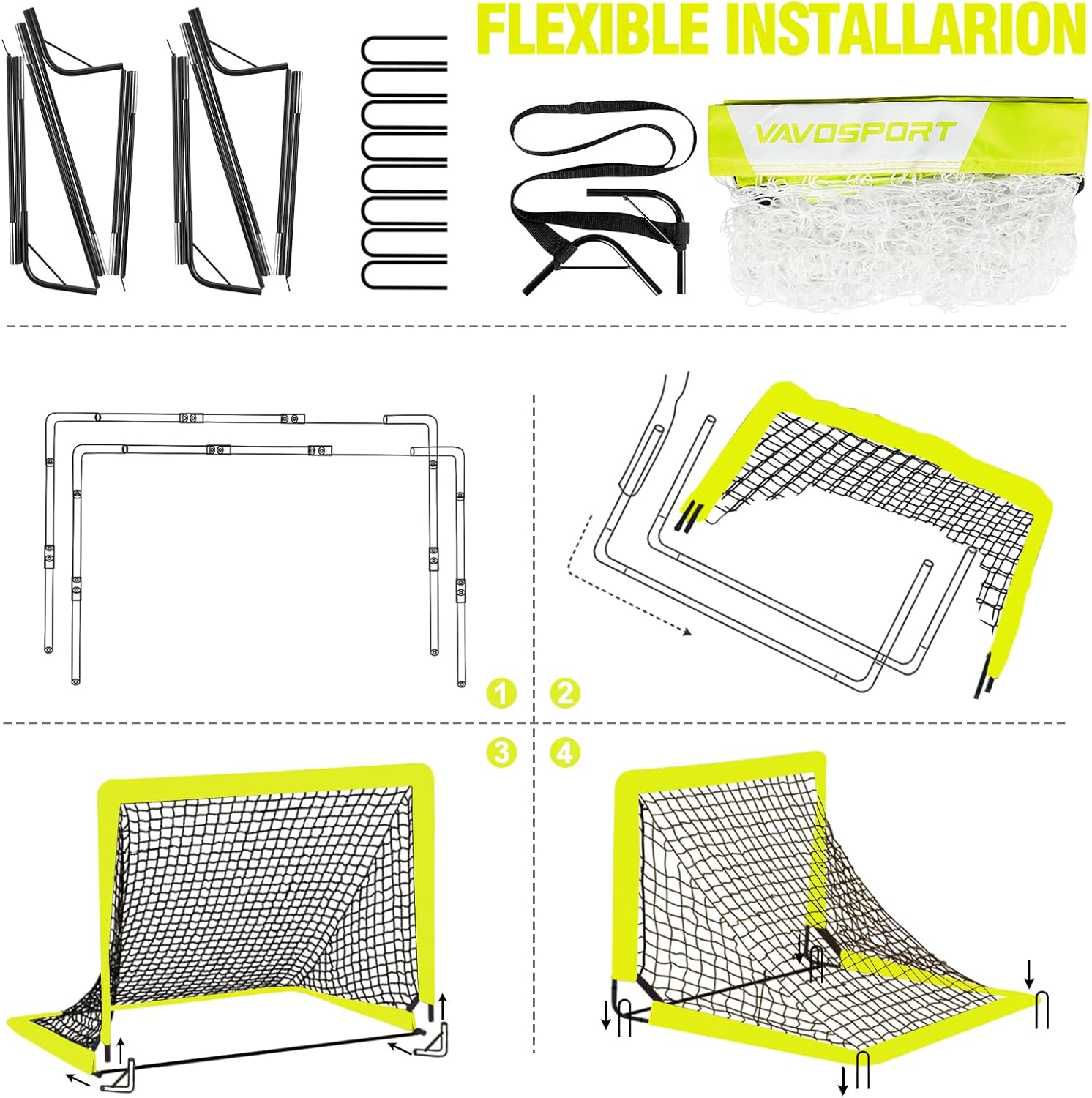 FLEXIBLE INSTALLARION

VAVOSPORT

1

2

3

4