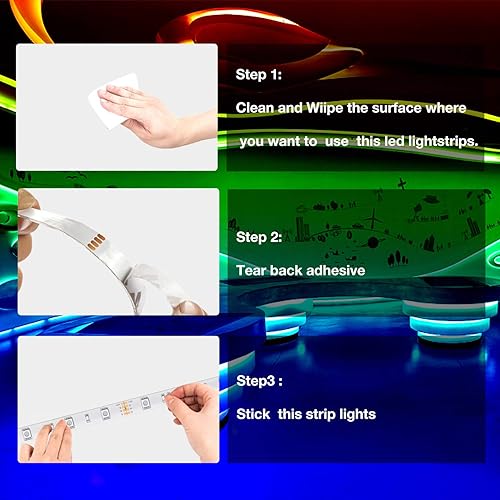 Step 1:

Clean and Wiipe the surface where you want to use this led lightstrips.

Step 2:

Tear back adhesive

Step3 :

Stick this strip lights