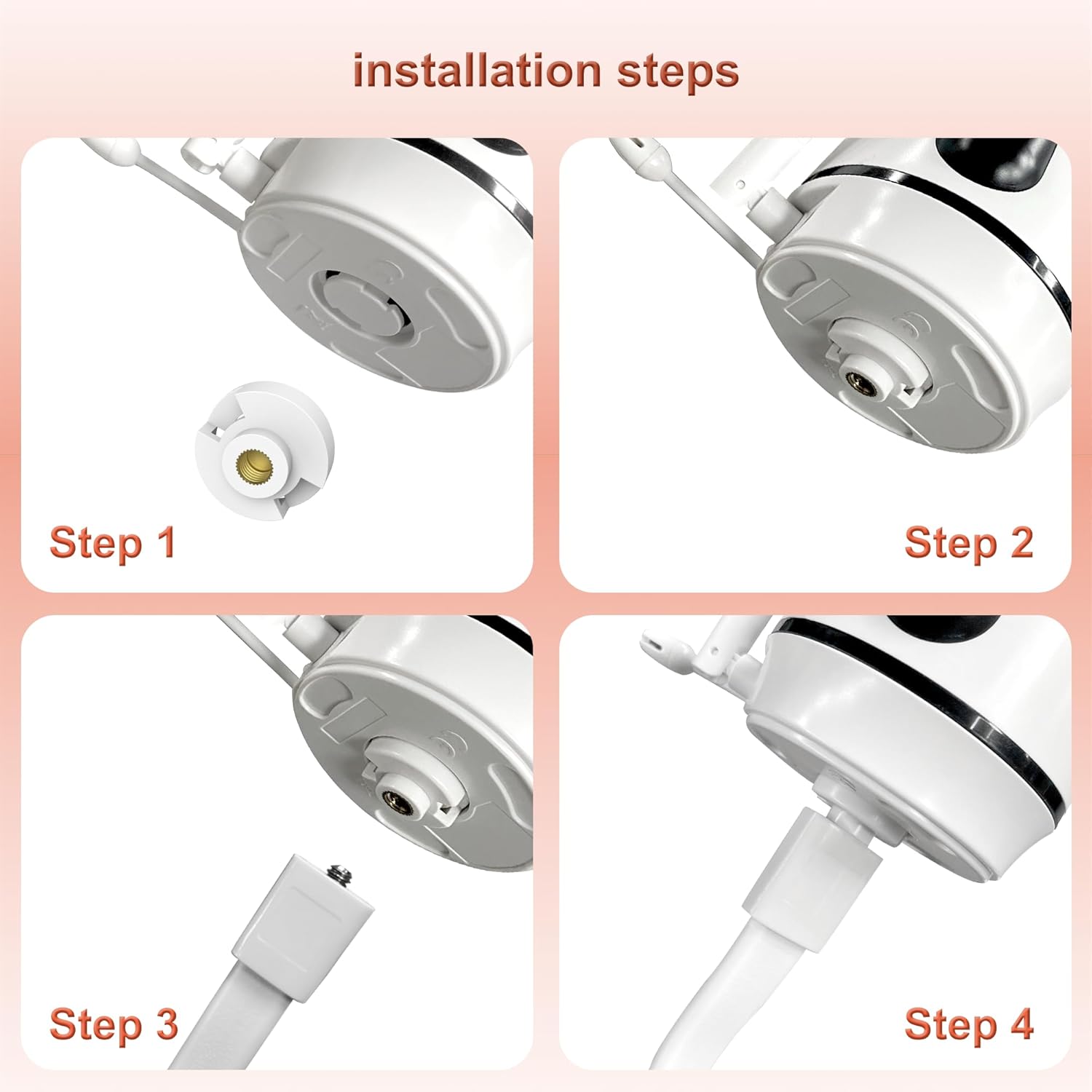 installation steps

Step 1

Step 2

Step 3

Step 4