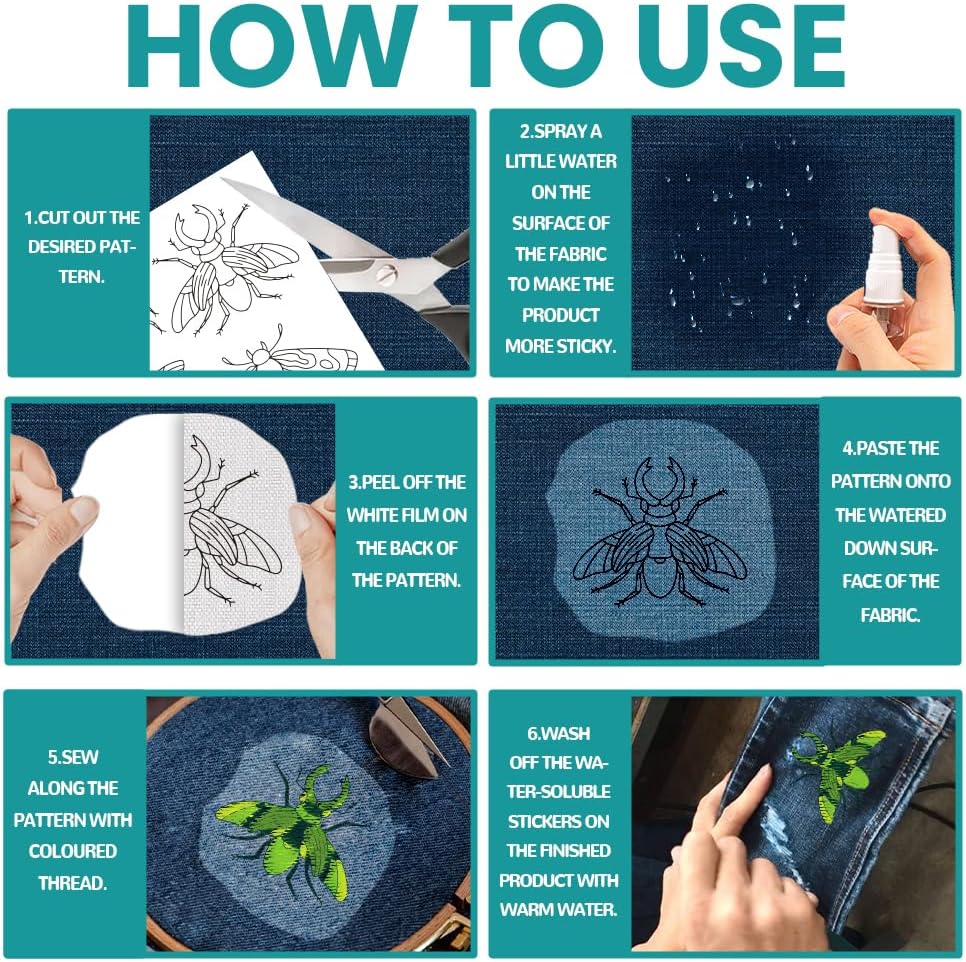 HOW TO USE

1.CUT OUT THE DESIRED PATTERN.

2.SPRAY A LITTLE WATER ON THE SURFACE OF THE FABRIC TO MAKE THE PRODUCT MORE STICKY.

3.PEEL OFF THE WHITE FILM ON THE BACK OF THE PATTERN.

4.PASTE THE PATTERN ONTO THE WATERED DOWN SURFACE OF THE FABRIC.

5.SEW ALONG THE PATTERN WITH COLOURED THREAD.

6.WASH OFF THE WATER-SOLUBLE STICKERS ON THE FINISHED PRODUCT WITH WARM WATER.