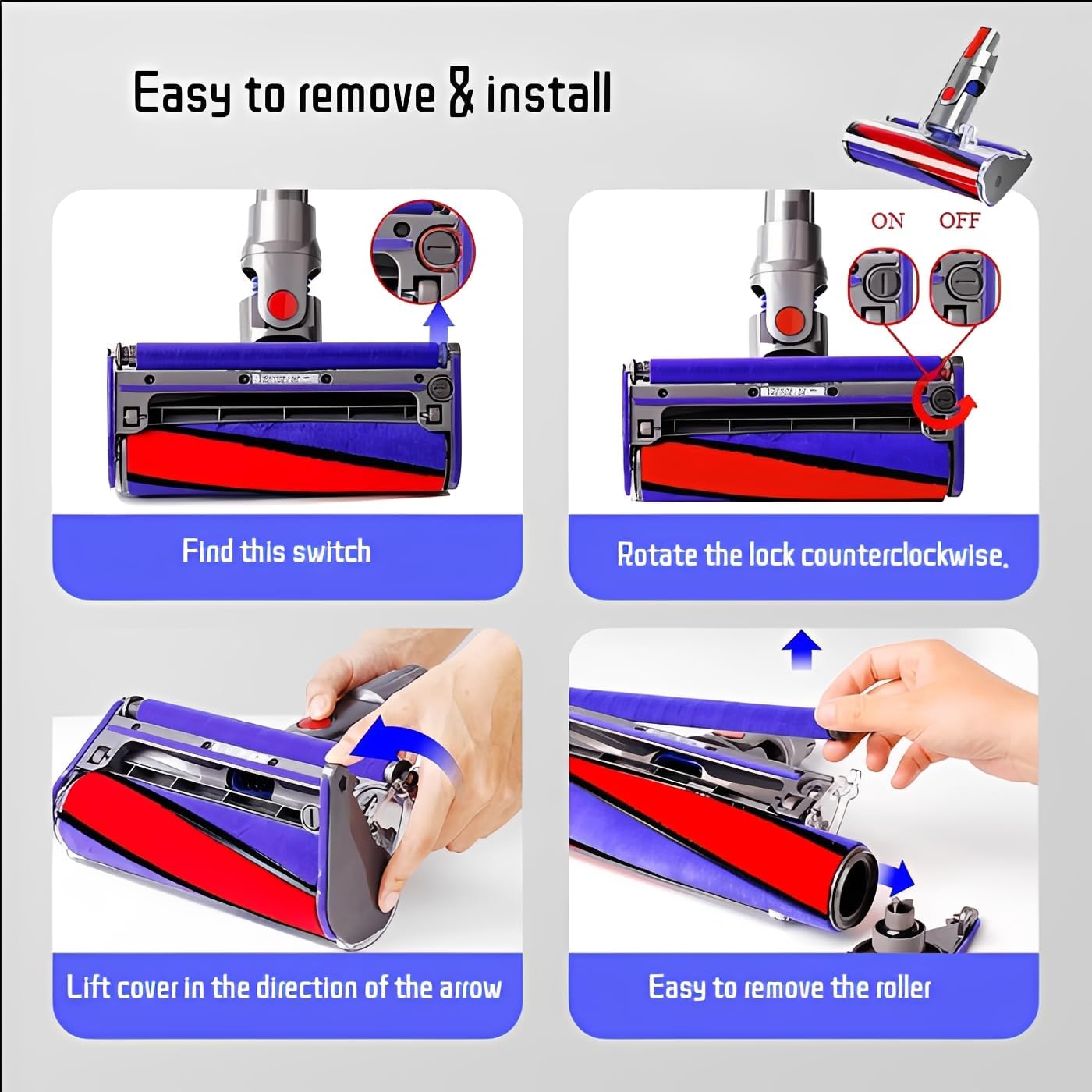 Easy to remove & install

Find this switch

ON OFF

Rotate the lock counterclockwise.

Lift cover in the direction of the arrow

Easy to remove the roller