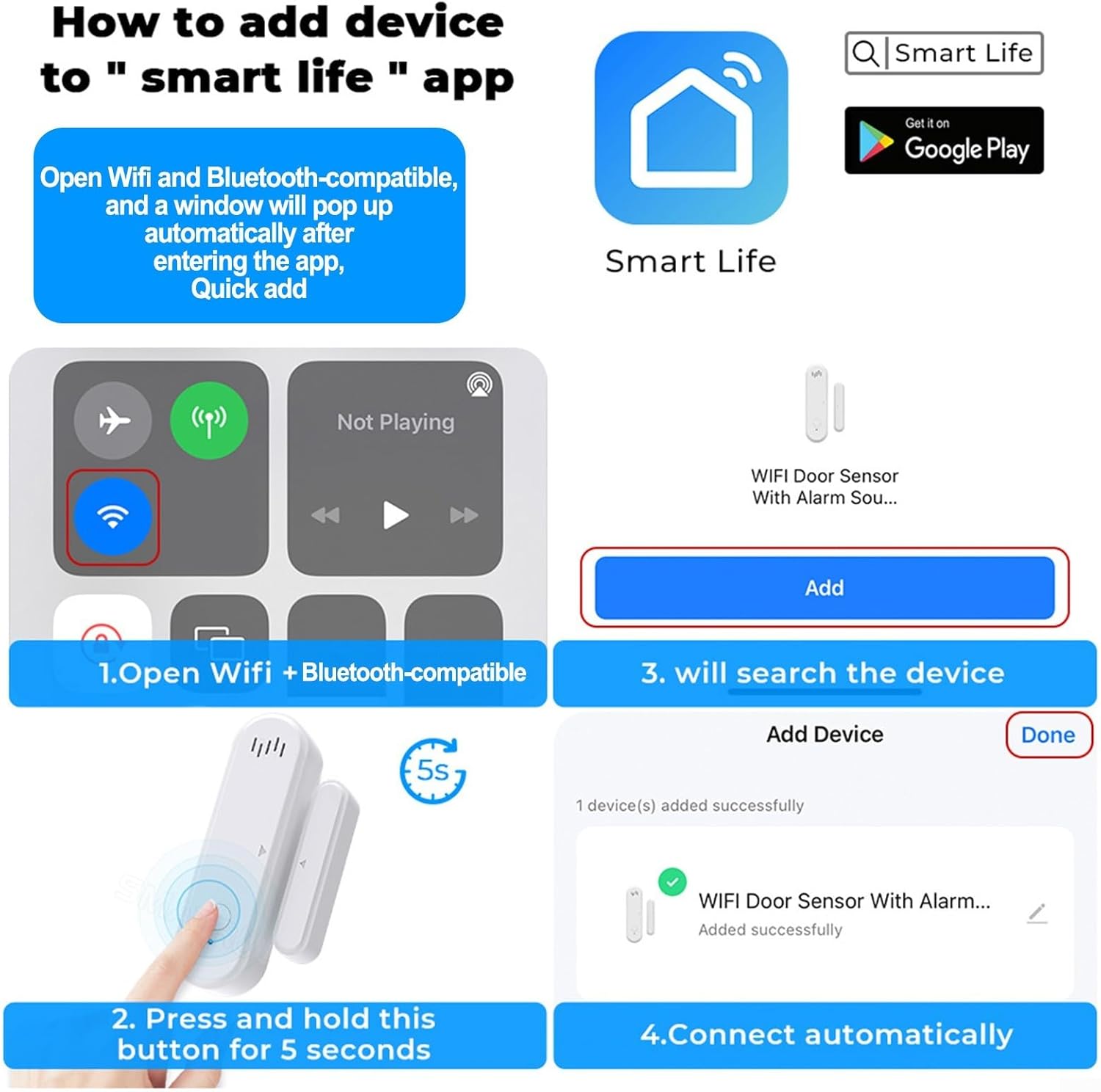 How to add device to " smart life " app

Open Wifi and Bluetooth-compatible, and a window will pop up automatically after entering the app, Quick add

Smart Life

Smart Life

Get it on Google Play

Not Playing

1.Open Wifi + Bluetooth-compatible

WIFI Door Sensor With Alarm Sou...

Add

3. will search the device

5s

2. Press and hold this button for 5 seconds

Add Device

Done

1 device(s) added successfully

WIFI Door Sensor With Alarm...

Added successfully

4.Connect automatically