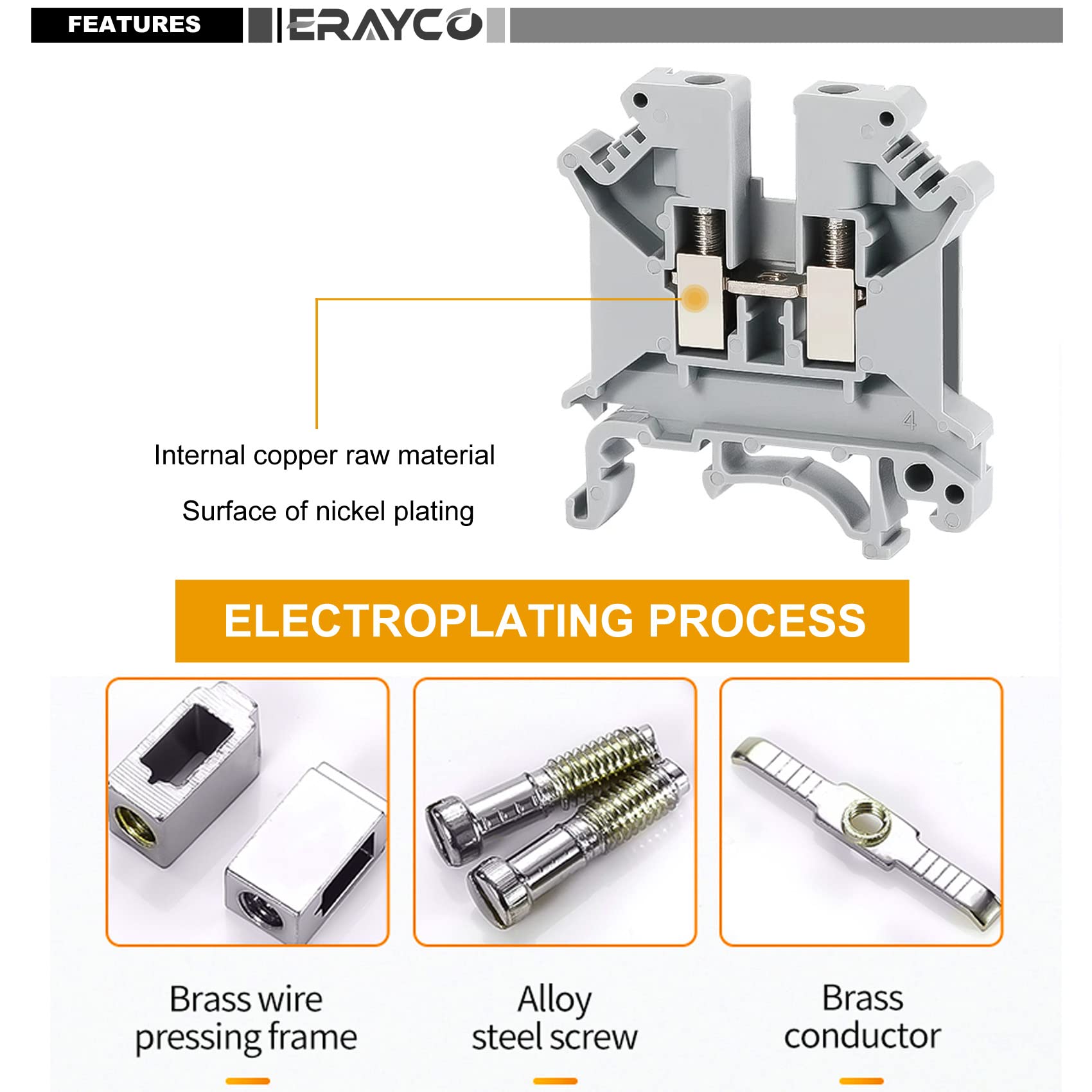 FEATURES ERAYCO

4

Internal copper raw material

Surface of nickel plating

ELECTROPLATING PROCESS

Brass wire pressing frame

Alloy steel screw

Brass conductor