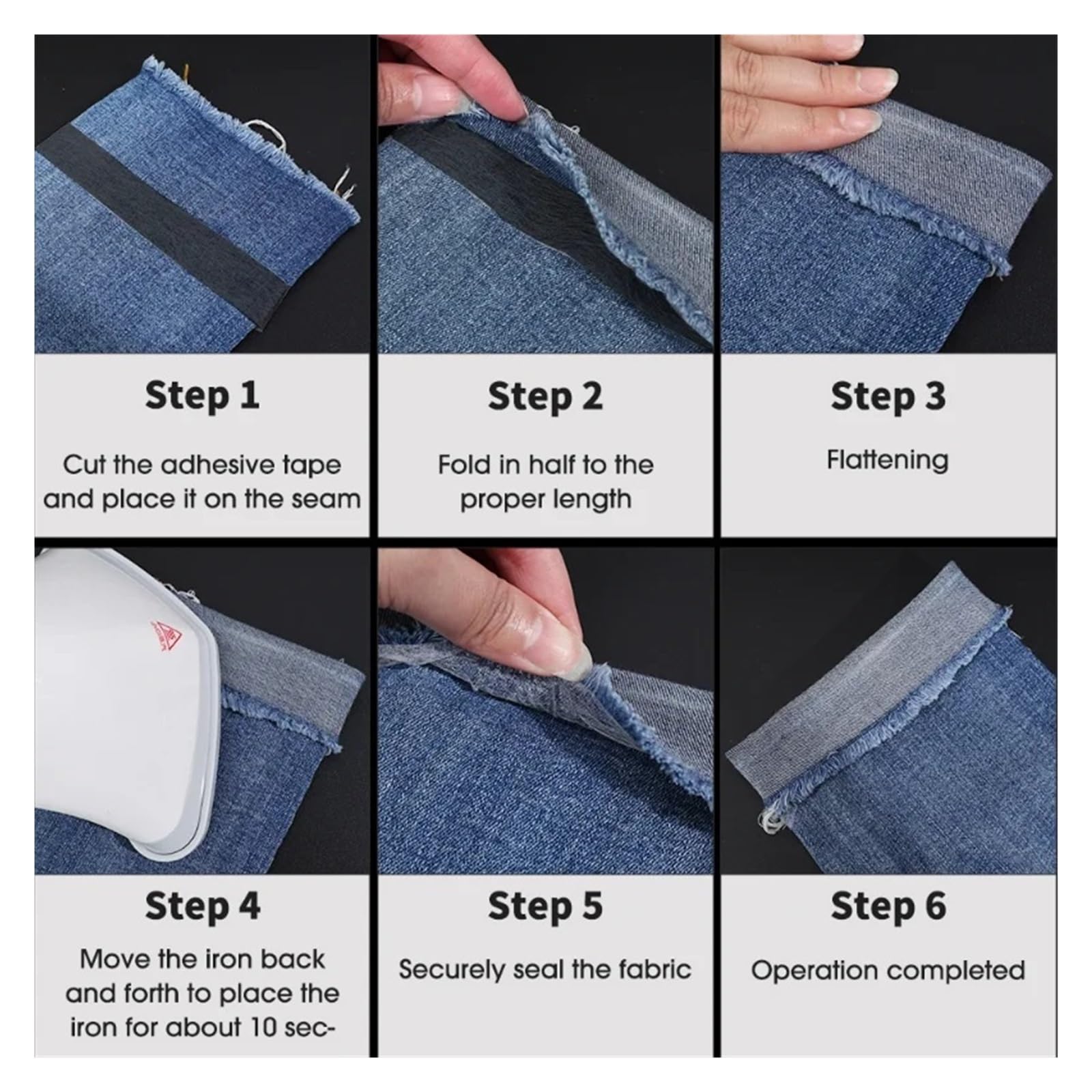 Step 1

Cut the adhesive tape and place it on the seam

Step 2

Fold in half to the proper length

Step 3

Flattening

Step 4

Move the iron back and forth to place the iron for about 10 sec-

Step 5

Securely seal the fabric

Step 6

Operation completed