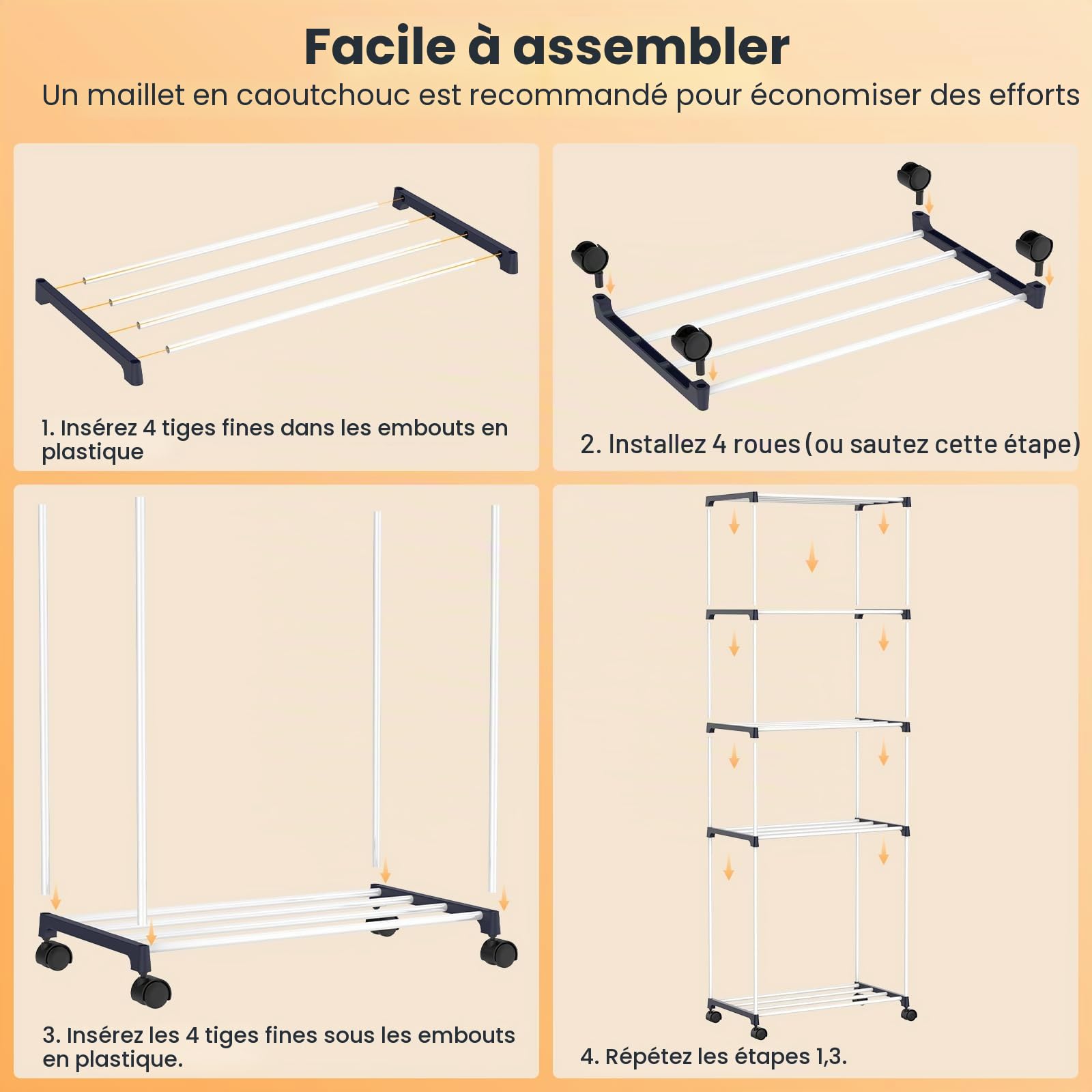 Facile à assembler
Un maillet en caoutchouc est recommandé pour économiser des efforts

1. Insérez 4 tiges fines dans les embouts en plastique

2. Installez 4 roues (ou sautez cette étape)

3. Insérez les 4 tiges fines sous les embouts en plastique.

4. Répétez les étapes 1,3.