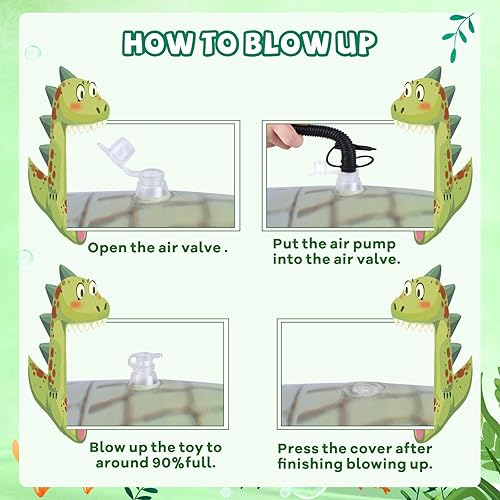 HOW TO BLOW UP

Open the air valve .

Put the air pump into the air valve.

Blow up the toy to around 90%full.

Press the cover after finishing blowing up.