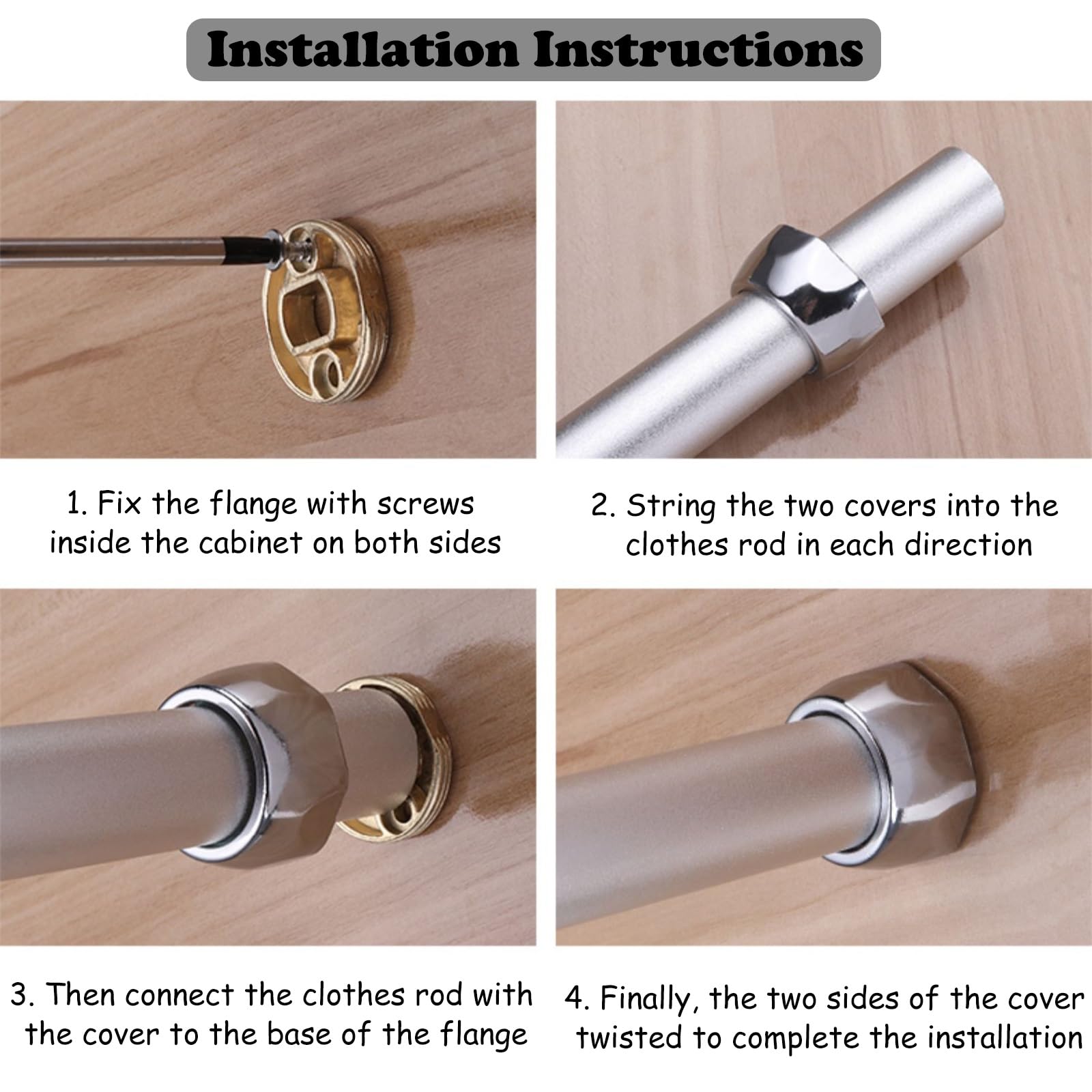 Installation Instructions

1. Fix the flange with screws inside the cabinet on both sides

2. String the two covers into the clothes rod in each direction

3. Then connect the clothes rod with the cover to the base of the flange

4. Finally, the two sides of the cover twisted to complete the installation