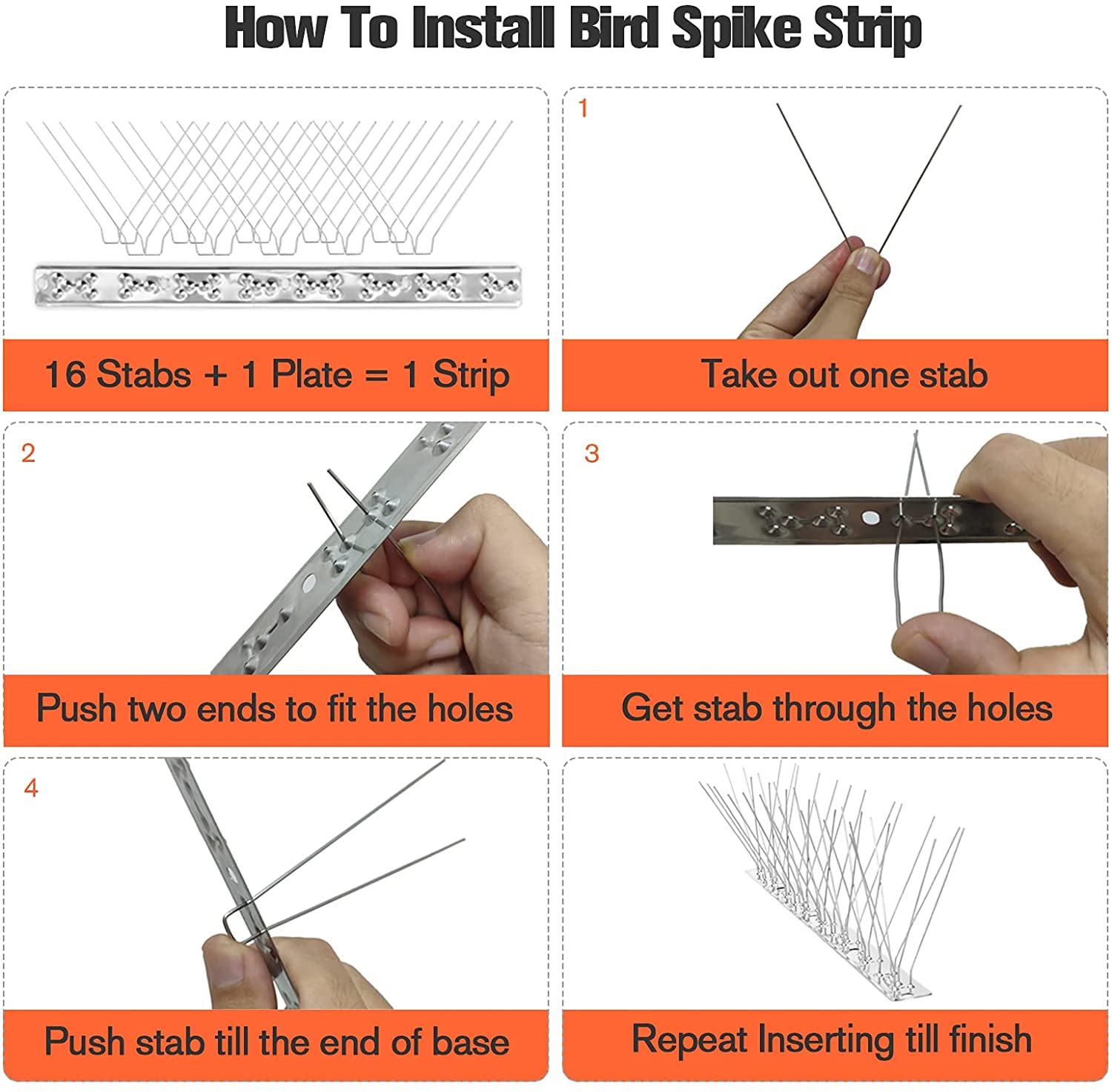 How To Install Bird Spike Strip

16 Stabs + 1 Plate = 1 Strip

1

Take out one stab

2

Push two ends to fit the holes

3

Get stab through the holes

4

Push stab till the end of base

Repeat Inserting till finish