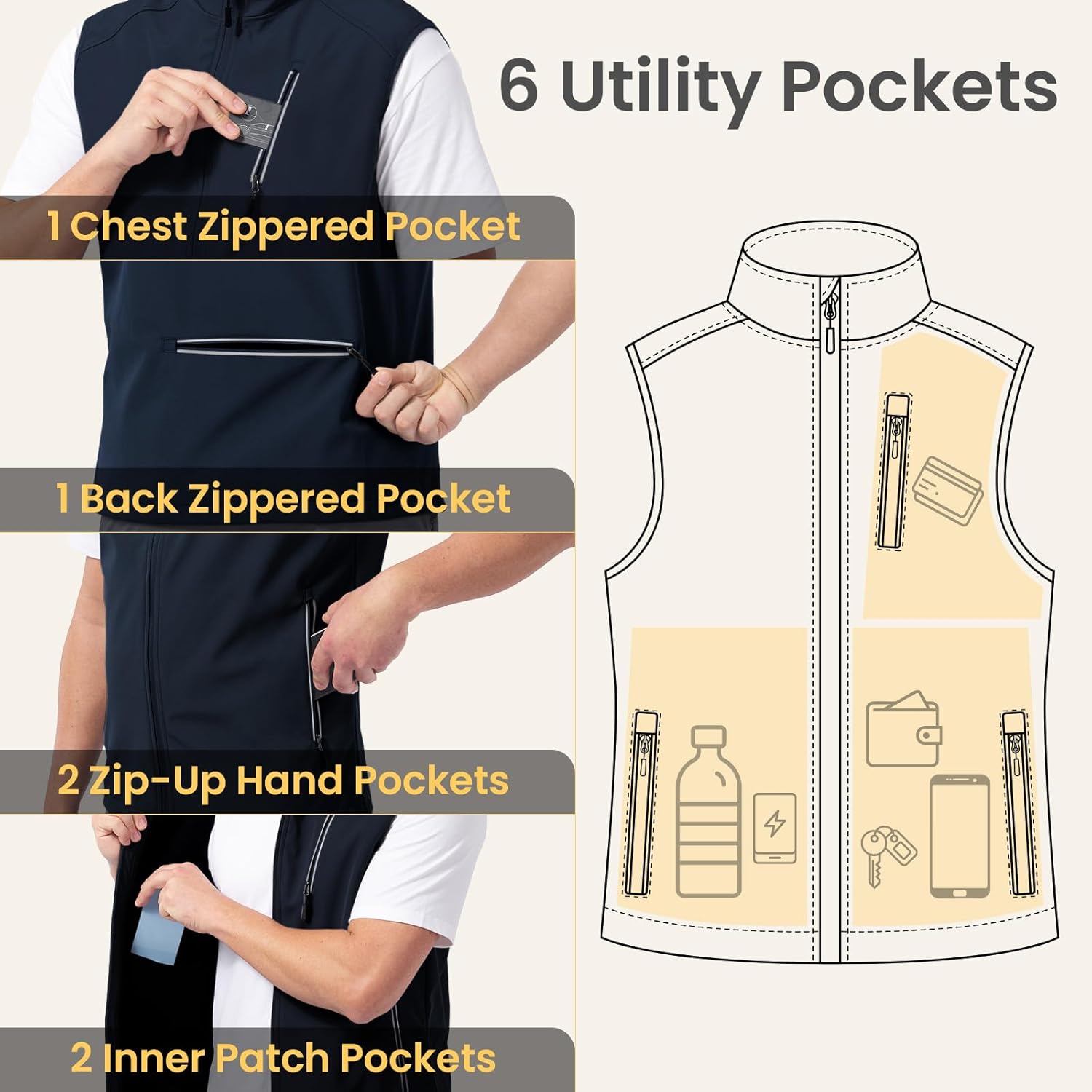 6 Utility Pockets

1 Chest Zippered Pocket

1 Back Zippered Pocket

2 Zip-Up Hand Pockets

2 Inner Patch Pockets