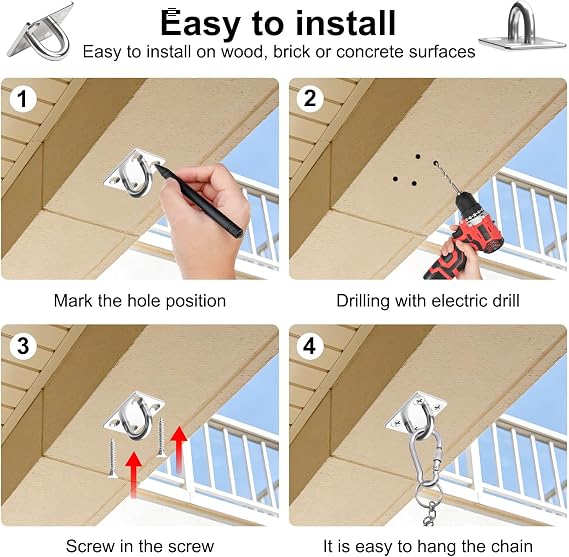 Easy to install

Easy to install on wood, brick or concrete surfaces

1

Mark the hole position

2

Drilling with electric drill

3

Screw in the screw

4

It is easy to hang the chain