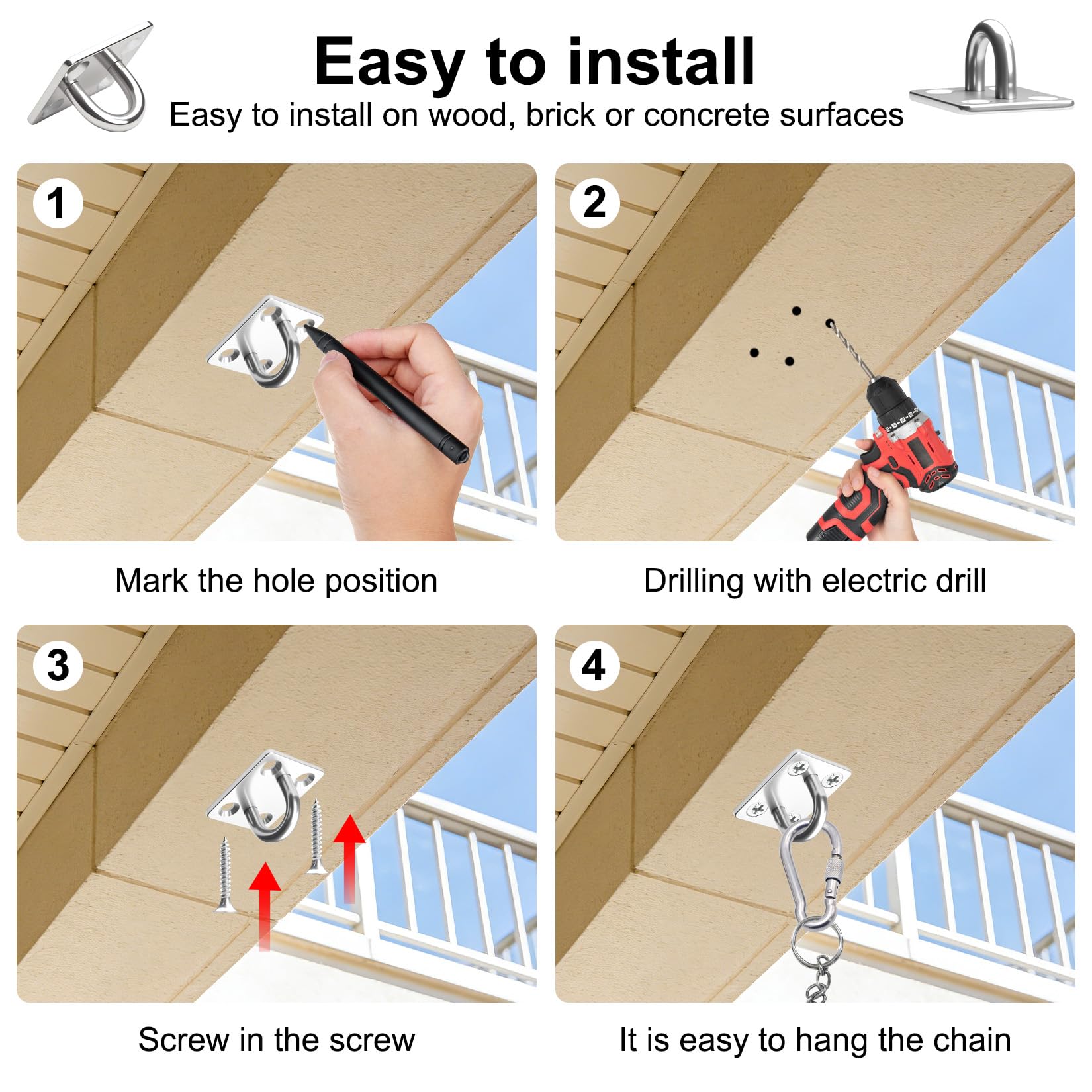 Easy to install

Easy to install on wood, brick or concrete surfaces

1

Mark the hole position

2

Drilling with electric drill

3

Screw in the screw

4

It is easy to hang the chain