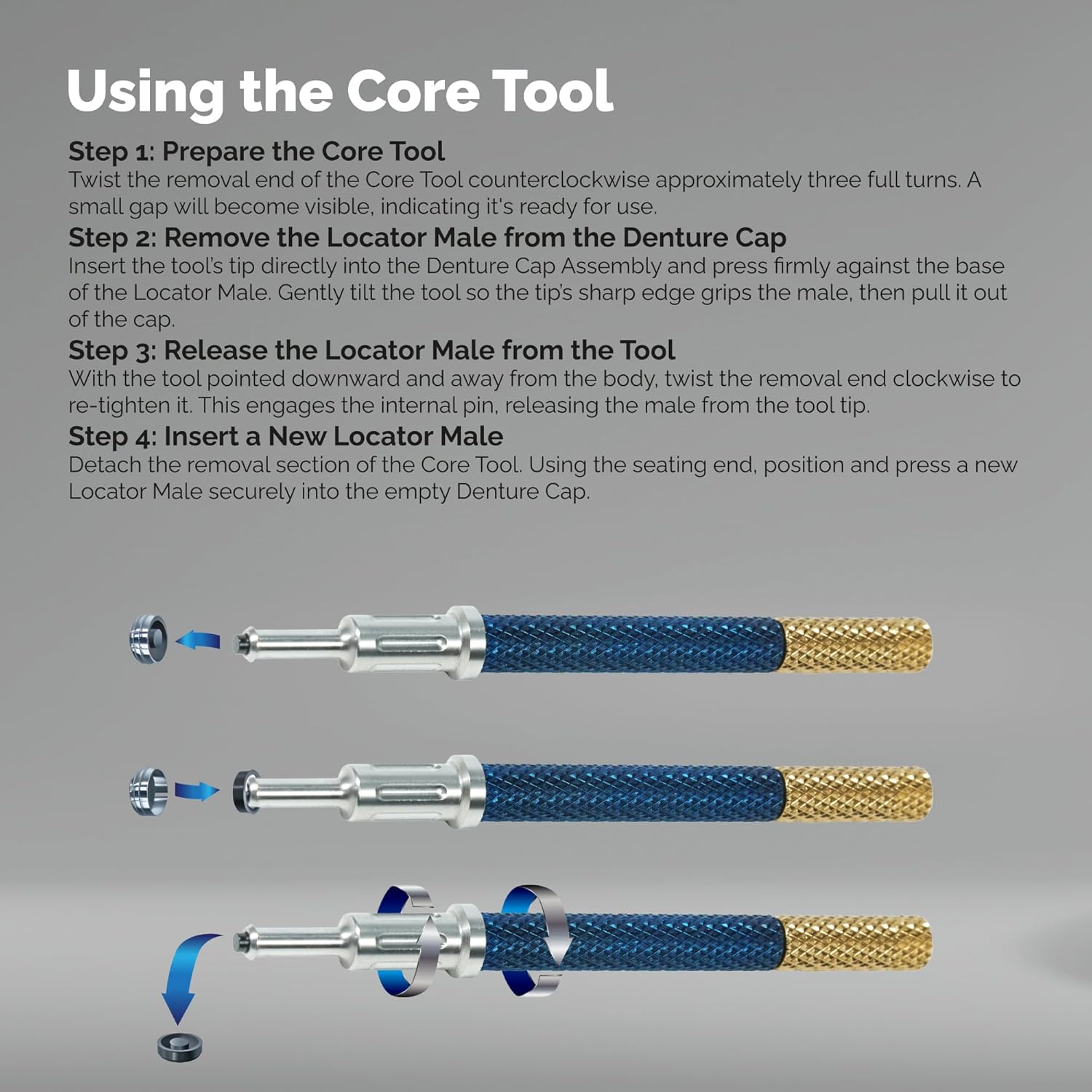 Using the Core Tool

Step 1: Prepare the Core Tool
Twist the removal end of the Core Tool counterclockwise approximately three full turns. A small gap will become visible, indicating it's ready for use.

Step 2: Remove the Locator Male from the Denture Cap
Insert the tool's tip directly into the Denture Cap Assembly and press firmly against the base of the Locator Male. Gently tilt the tool so the tip's sharp edge grips the male, then pull it out of the cap.

Step 3: Release the Locator Male from the Tool
With the tool pointed downward and away from the body, twist the removal end clockwise to re-tighten it. This engages the internal pin, releasing the male from the tool tip.

Step 4: Insert a New Locator Male
Detach the removal section of the Core Tool. Using the seating end, position and press a new Locator Male securely into the empty Denture Cap.