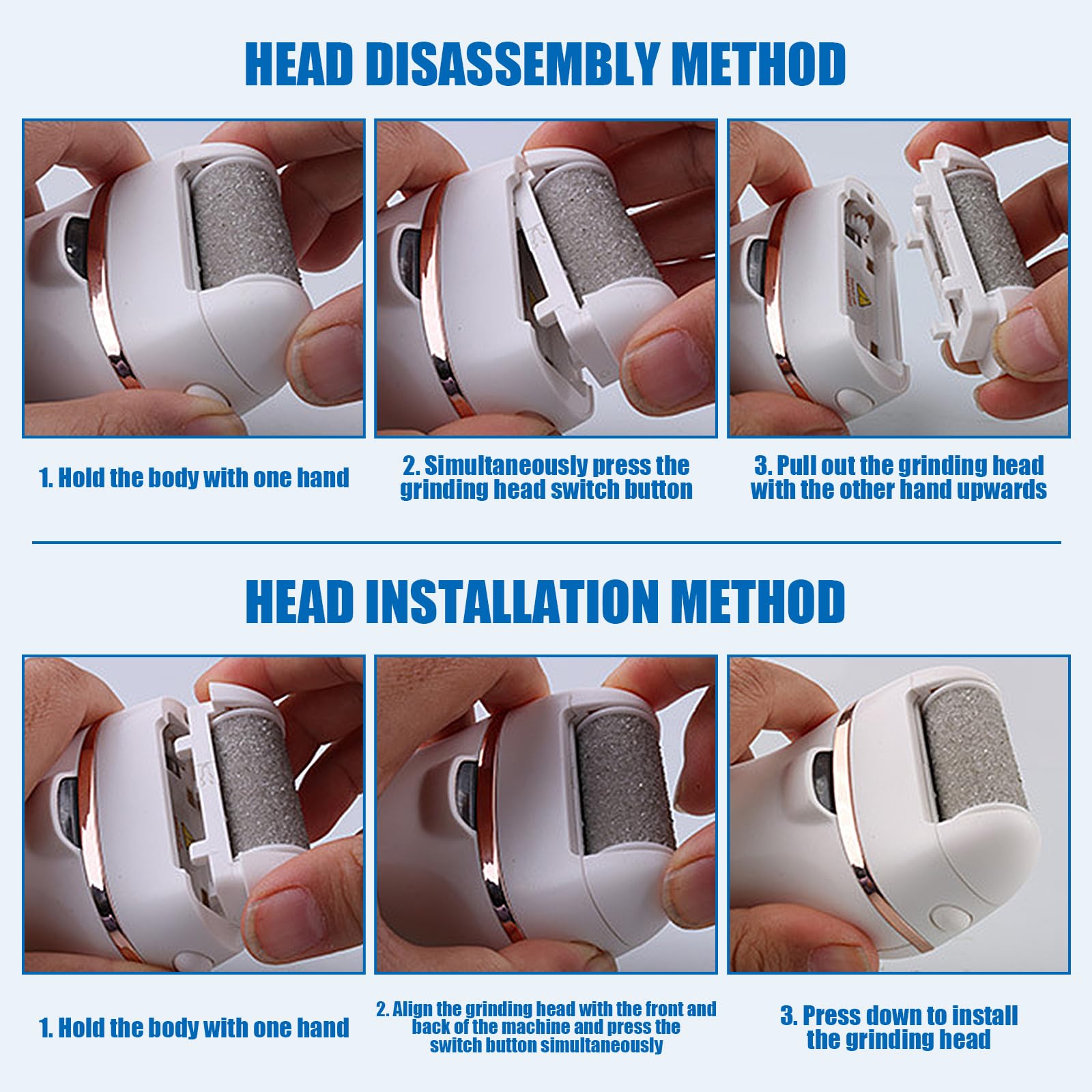 HEAD DISASSEMBLY METHOD

1. Hold the body with one hand

2. Simultaneously press the grinding head switch button

3. Pull out the grinding head with the other hand upwards

HEAD INSTALLATION METHOD

1. Hold the body with one hand

2. Align the grinding head with the front and back of the machine and press the switch button simultaneously

3. Press down to install the grinding head