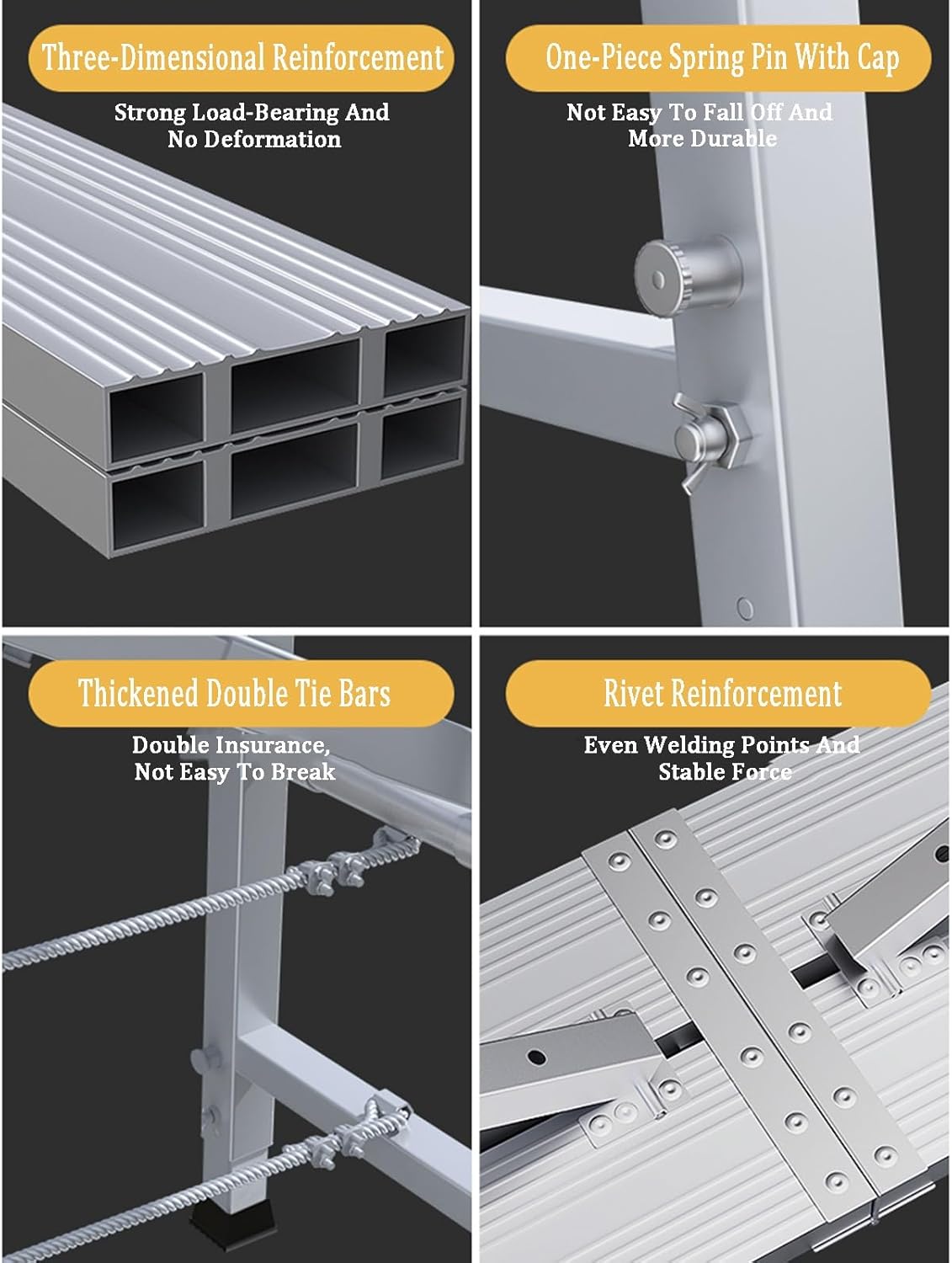 Three-Dimensional Reinforcement

Strong Load-Bearing And No Deformation

One-Piece Spring Pin With Cap

Not Easy To Fall Off And More Durable

Thickened Double Tie Bars

Double Insurance, Not Easy To Break

Rivet Reinforcement

Even Welding Points And Stable Force