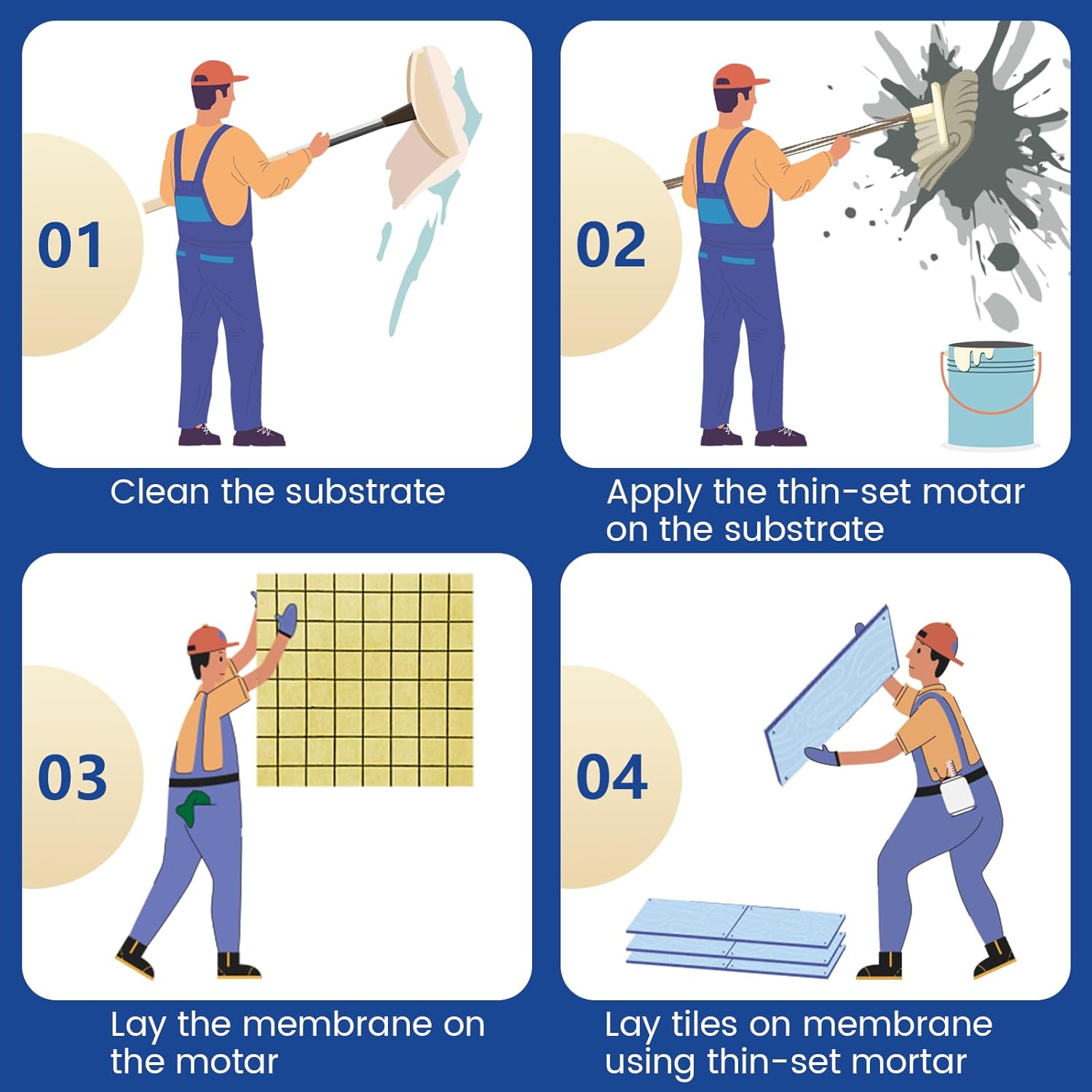 01

Clean the substrate

02

Apply the thin-set motar on the substrate

03

Lay the membrane on the motar

04

Lay tiles on membrane using thin-set mortar