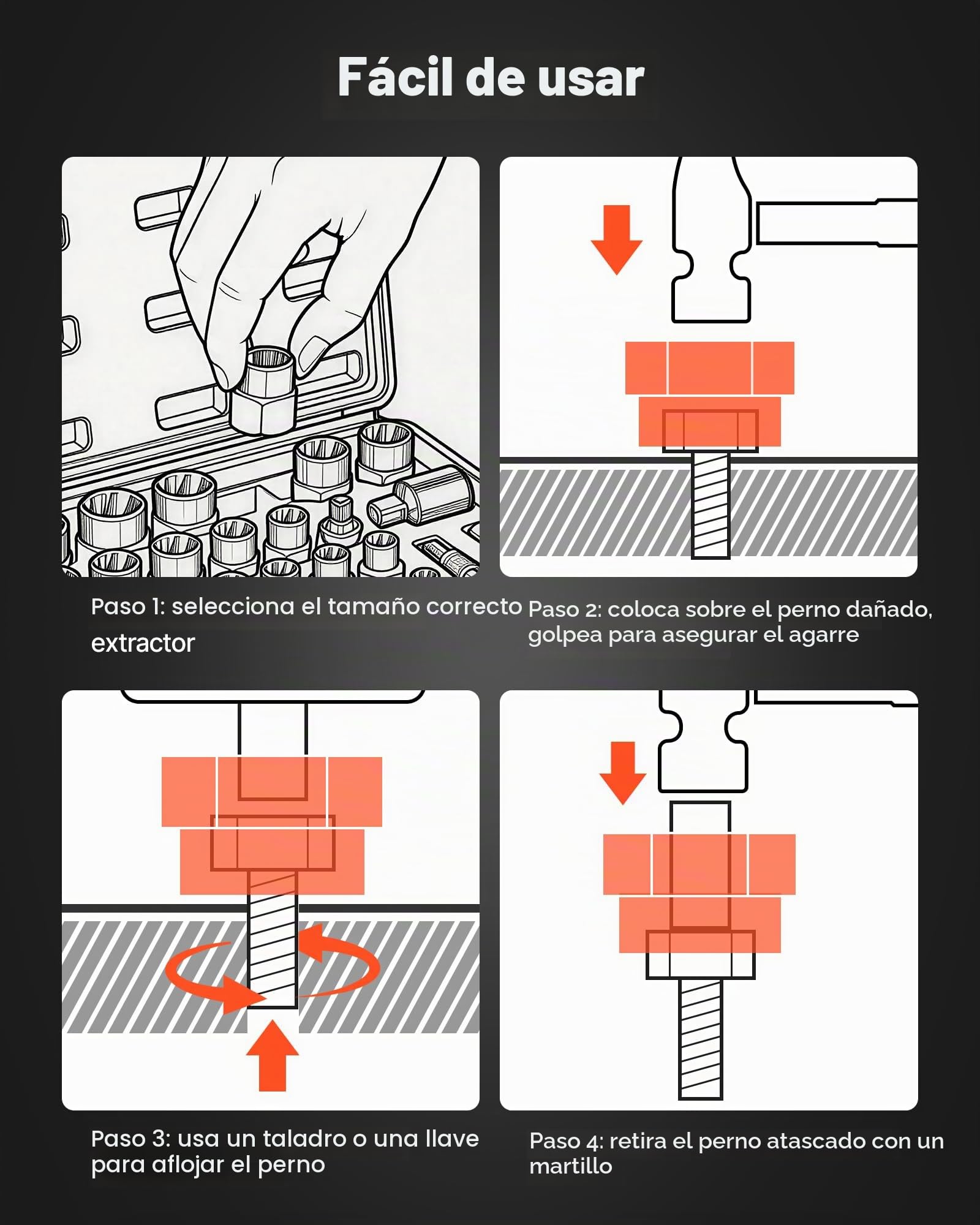 Fácil de usar

Paso 1: selecciona el tamaño correcto extractor

Paso 2: coloca sobre el perno dañado, golpea para asegurar el agarre

Paso 3: usa un taladro o una llave para aflojar el perno

Paso 4: retira el perno atascado con un martillo