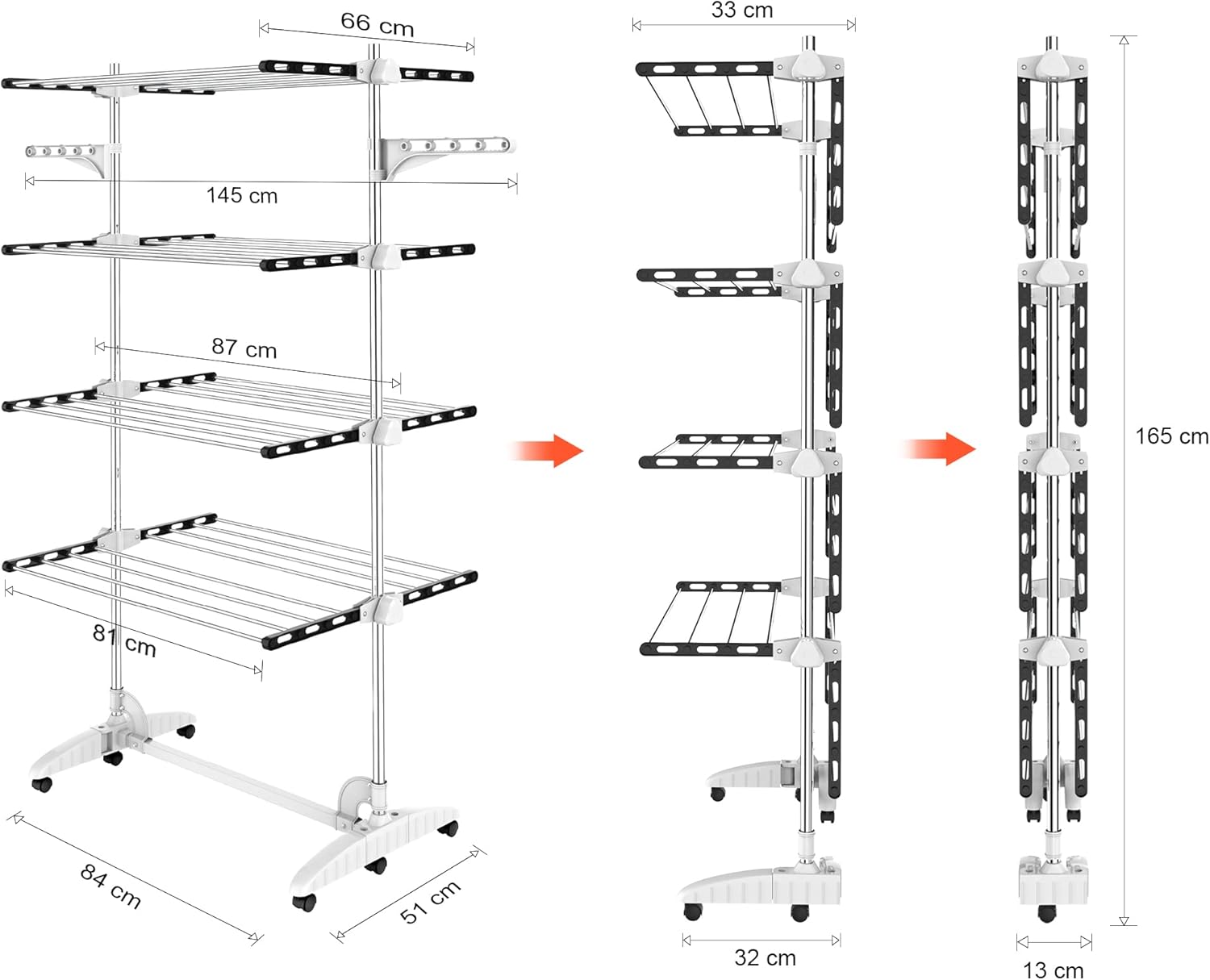 66 cm
145 cm
87 cm
81 cm
84 cm
51 cm
33 cm
32 cm
165 cm
13 cm